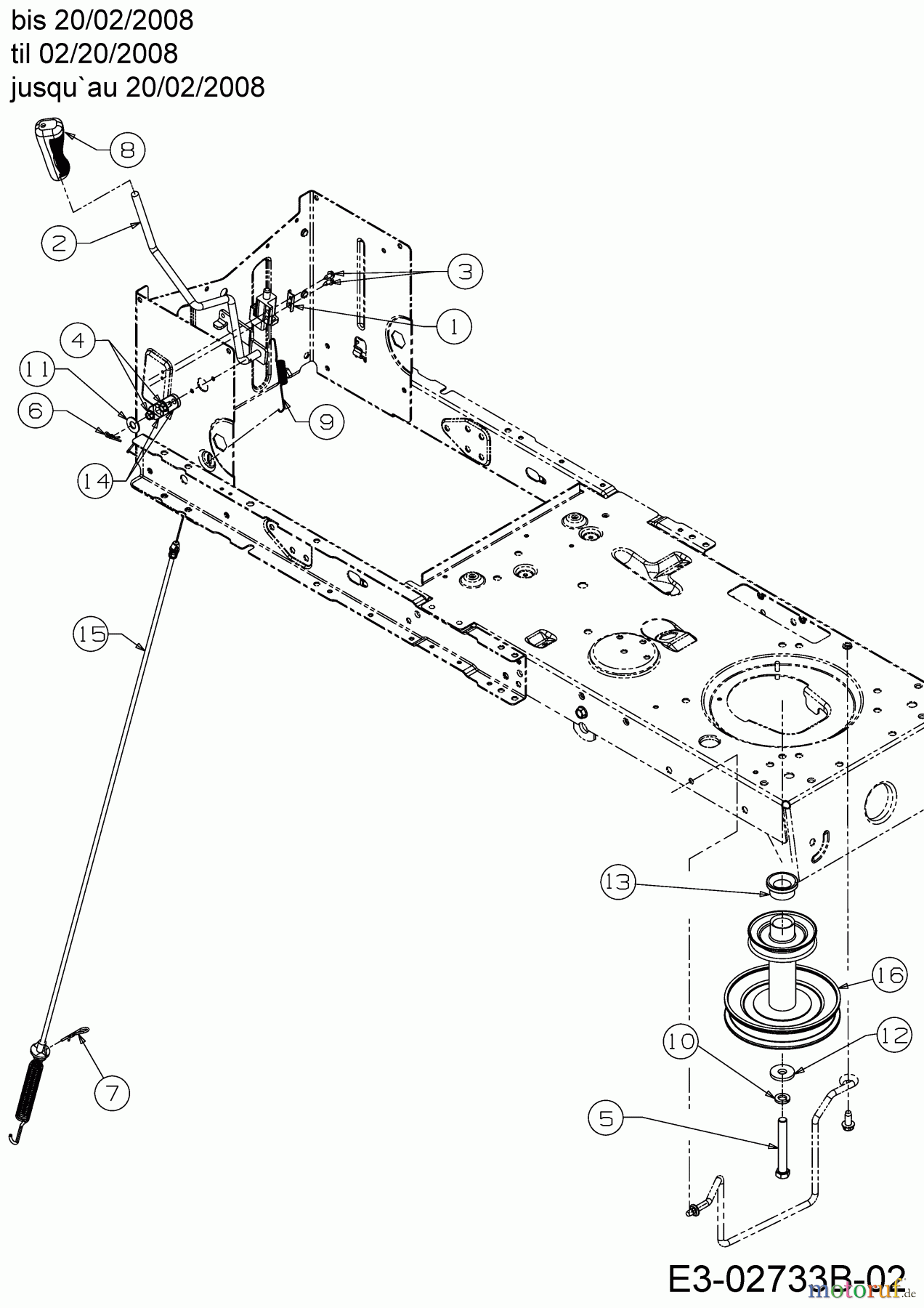 bis 20/02/2008
til 02/20/2008
jusqu`au 20/02/2008

8
2
3
1
4
11
6
9
14
15
13
16
10
12
7
5

E3-02733B-02
motoruf.de