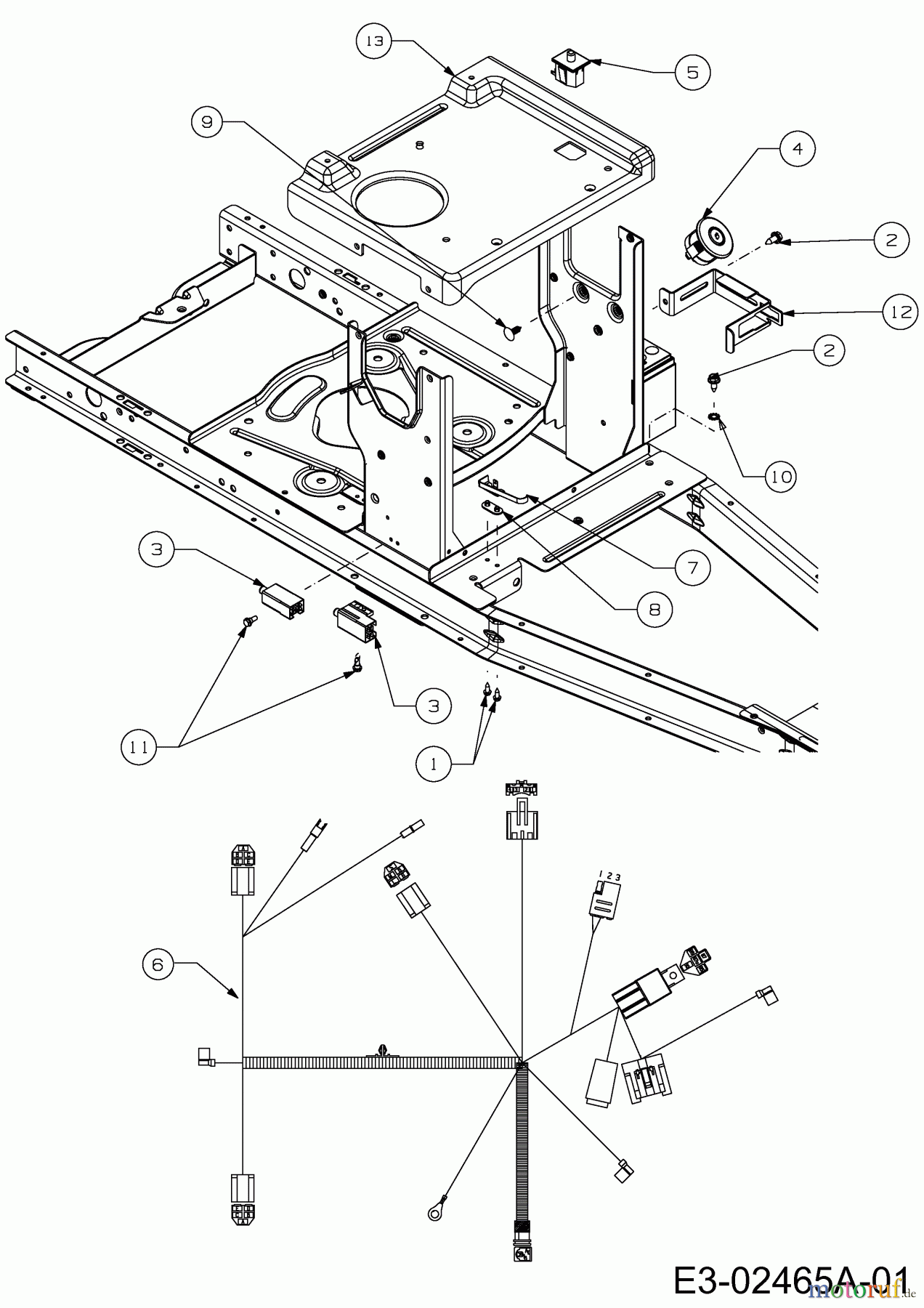 13
5
9
4
2
12
2
10
7
8
3
3
11
1
1 2 3
6
E3-02465A-01
motoruf.de