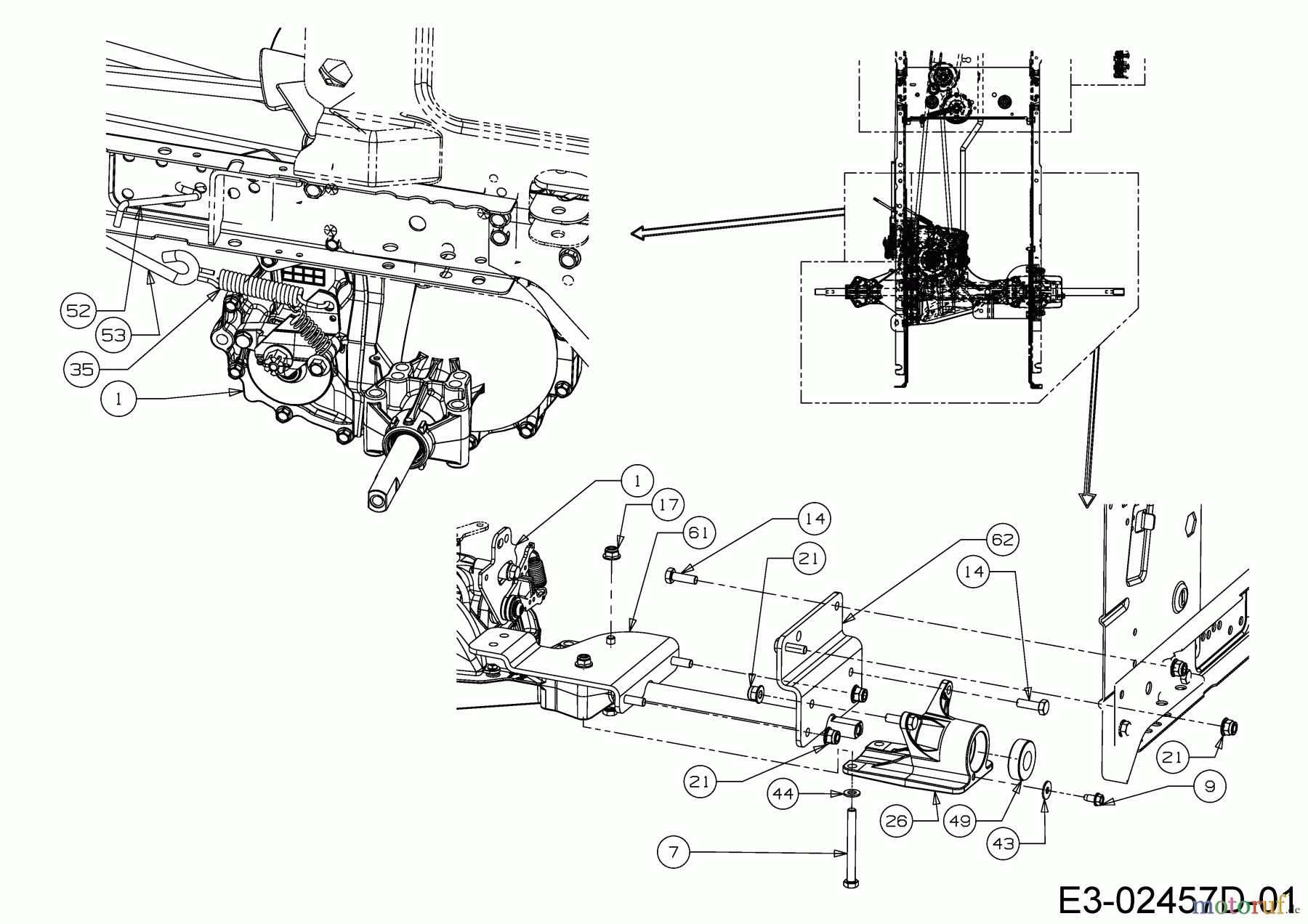 52
53
35
1
1
17
61
14
21
62
14
21
21
44
26
49
43
9
7
E3-02457D-01
motoruf.de