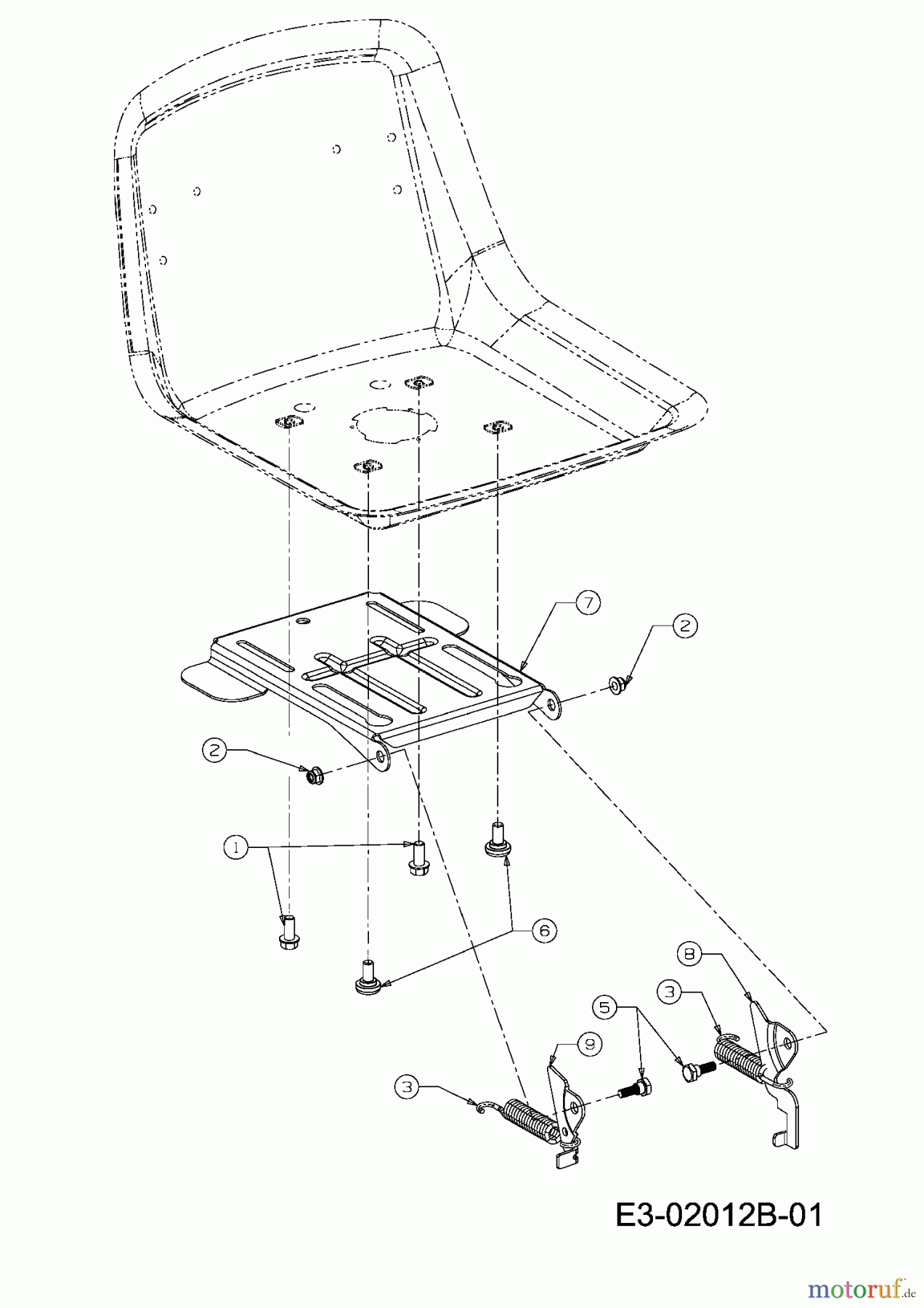 7
2
2
1
6
8
3
5
9
3
E3-02012B-01
motoruf.de