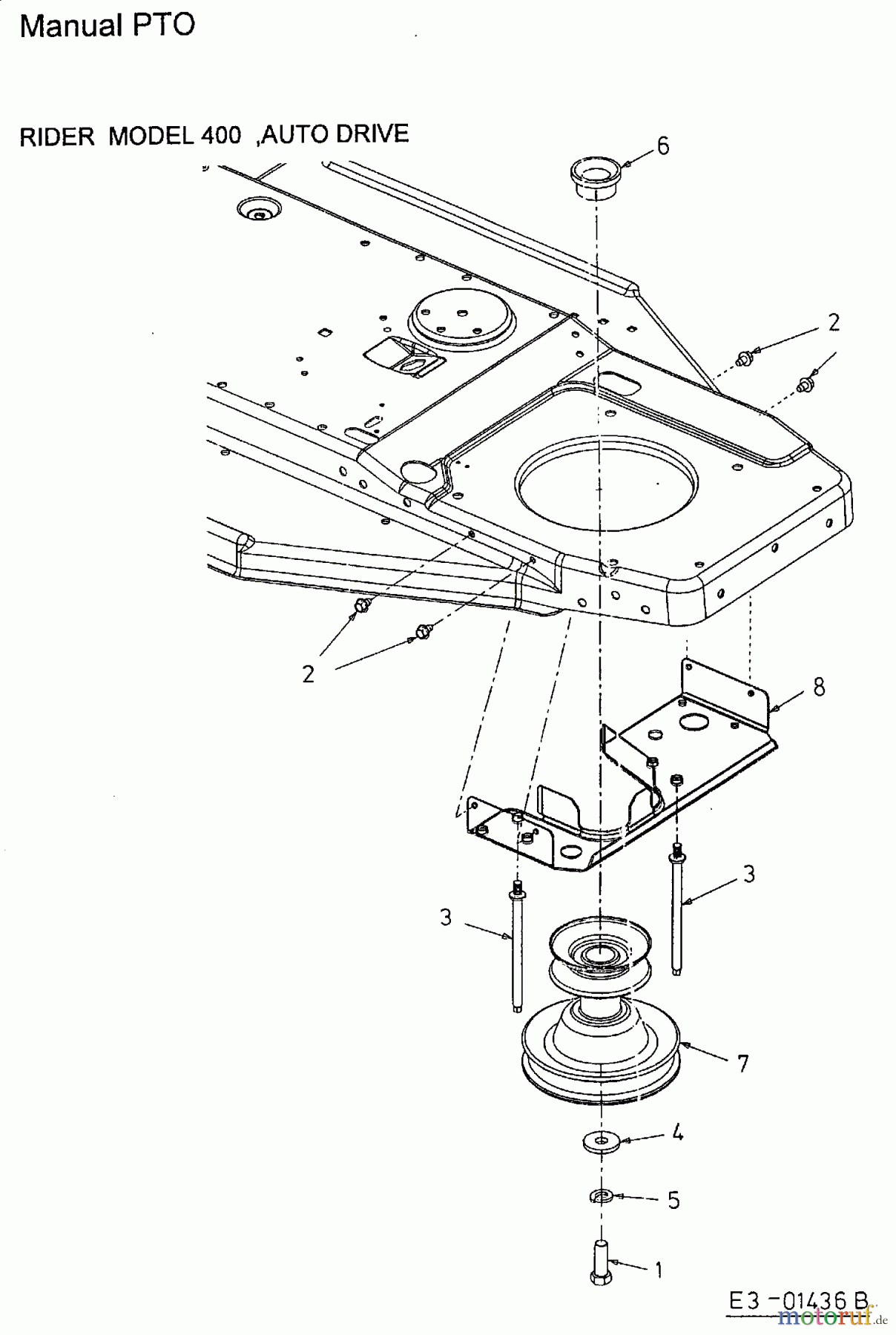 Manual PTO

RIDER MODEL 400 ,AUTO DRIVE

6

2

2

8

3

3

7

4

5

1

E3 -01436 B

motoruf.de