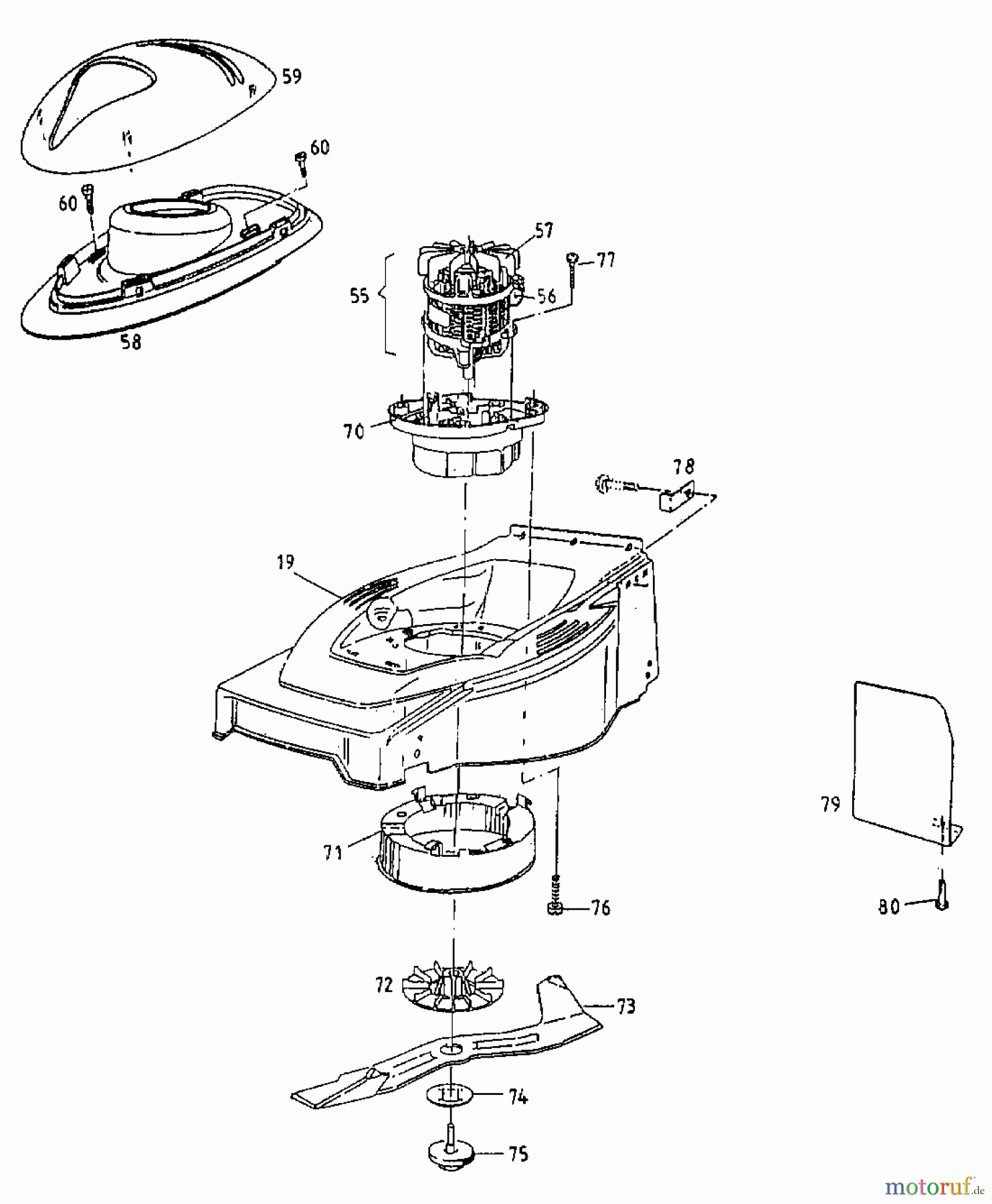 59
60
60
58
57
77
55
56
70
78
19
79
71
76
80
72
73
74
75
motoruf.de