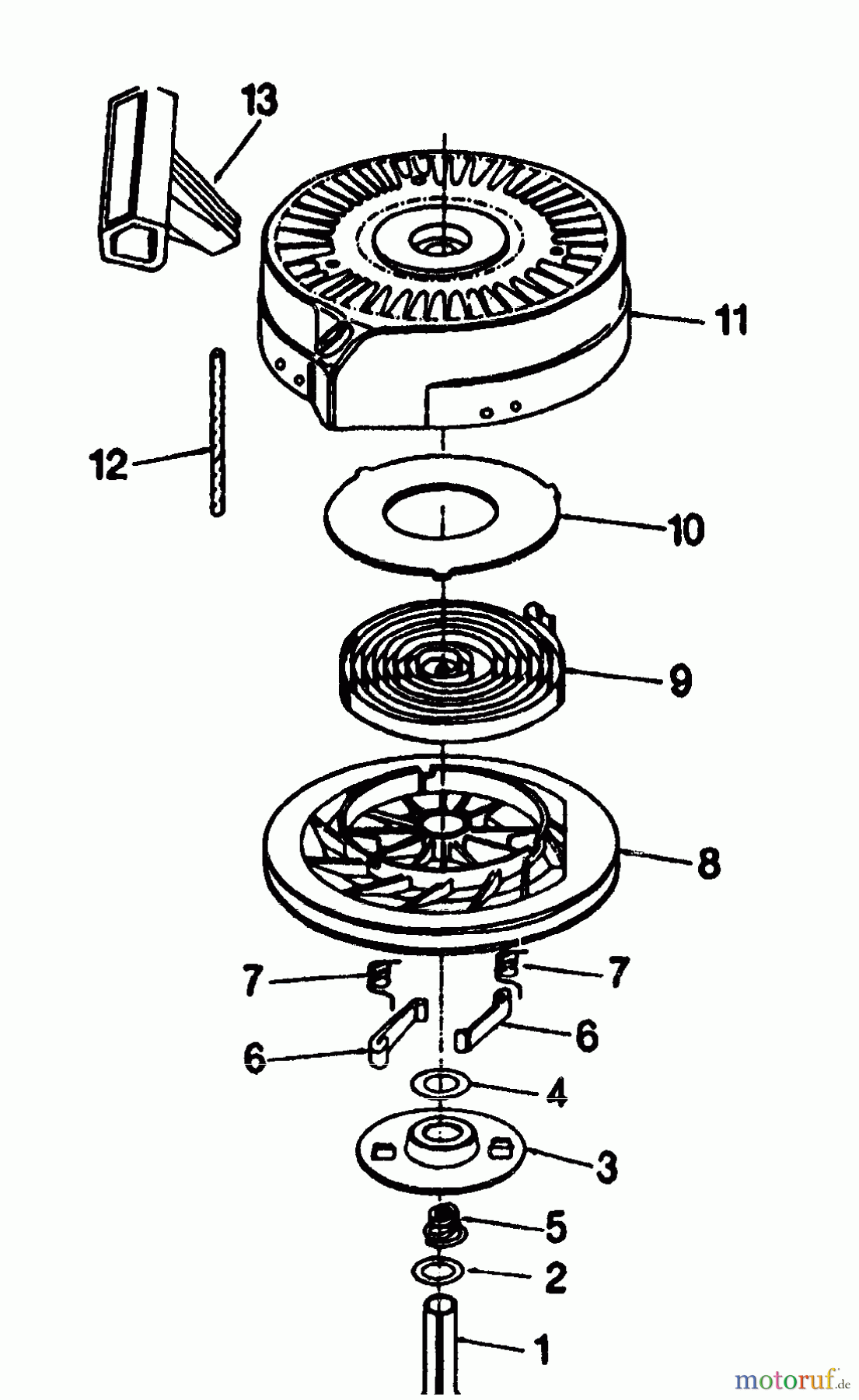 13
11
12
10
9
8
7
7
6
6
4
3
5
2
1
motoruf.de