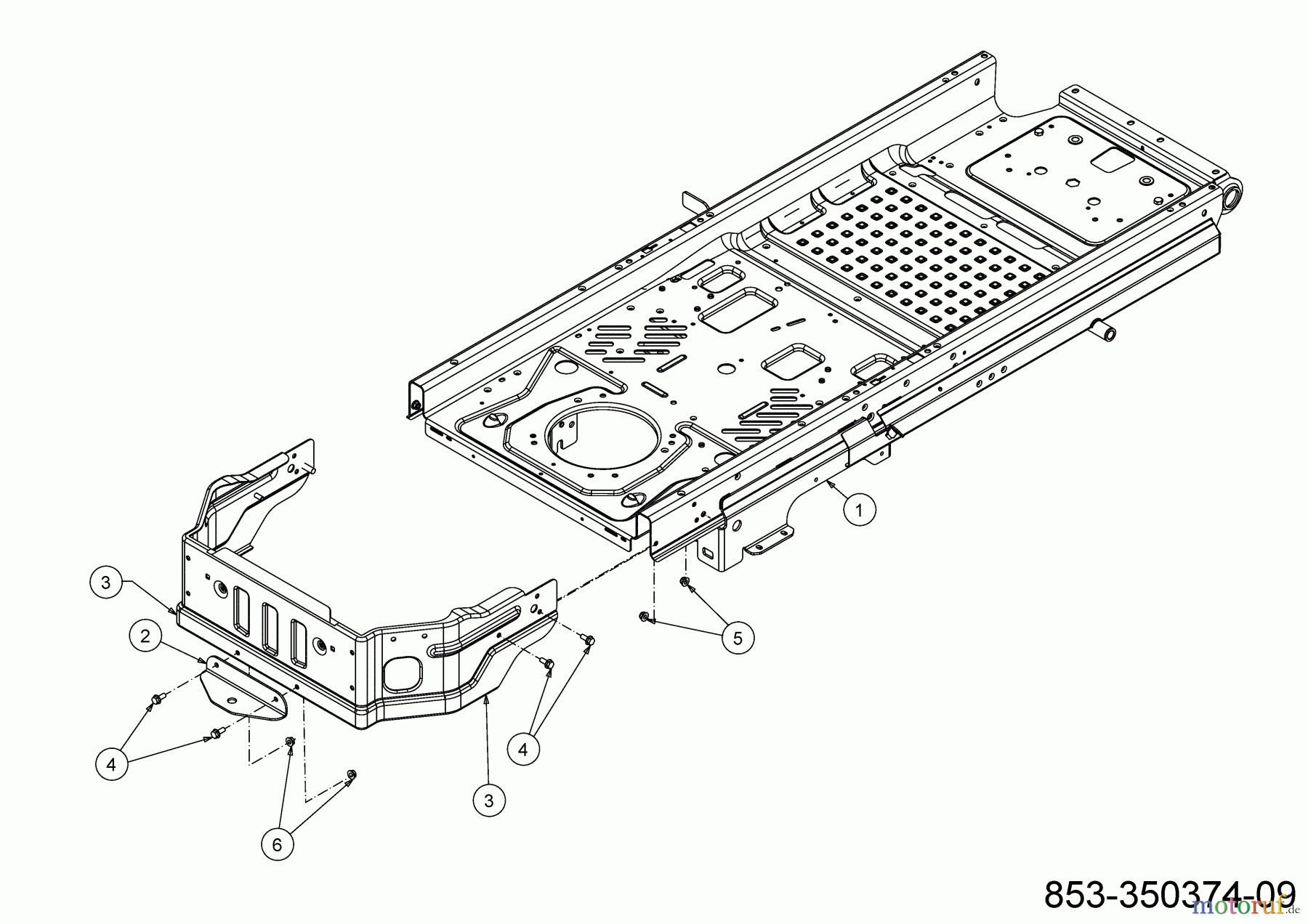 1

3

2

5

4

4

3

6

853-350374-09

motoruf.de