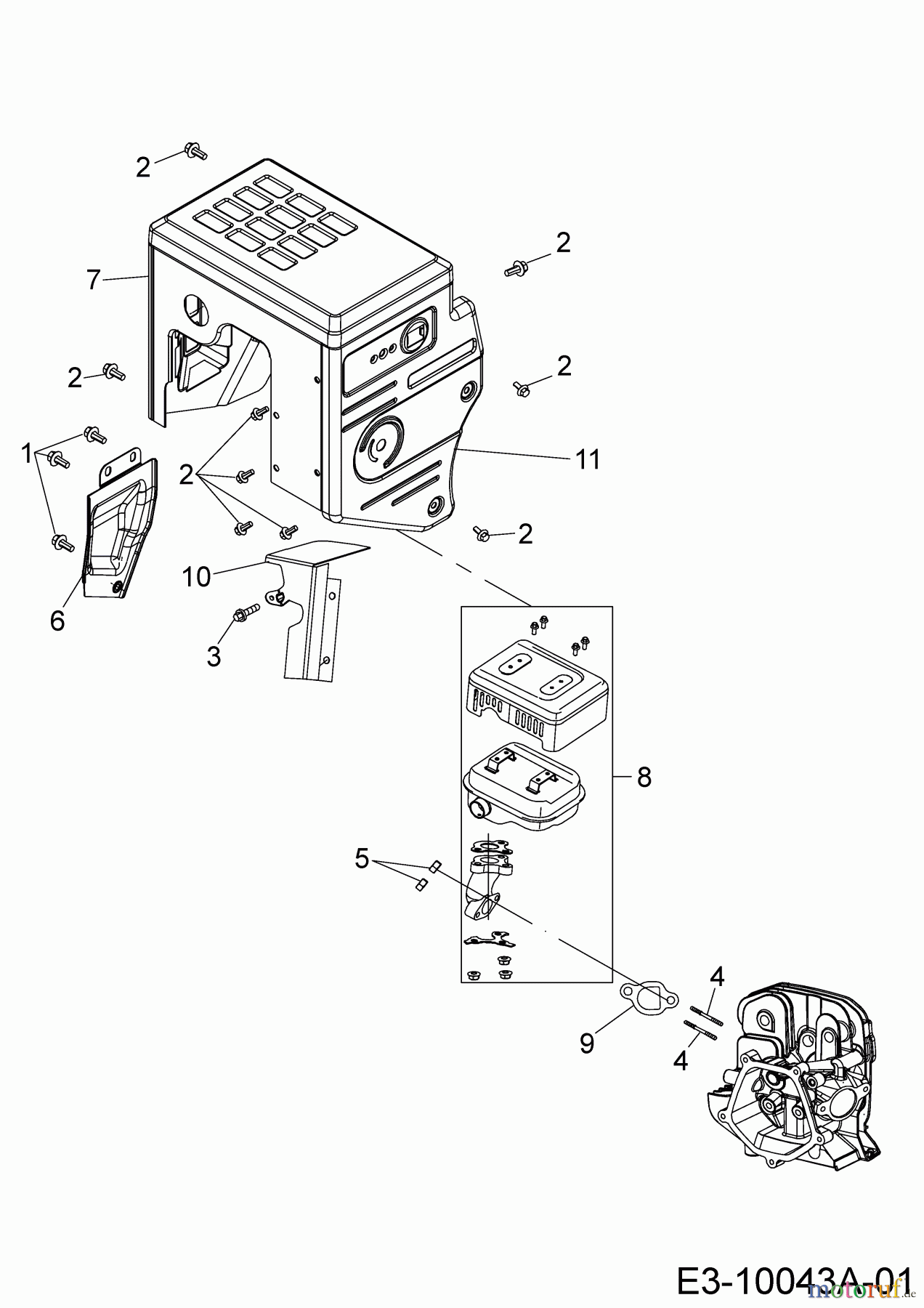 2
2
7
2
2
1
2
11
2
10
6
3
8
5
4
9
4
E3-10043A-01
motoruf.de