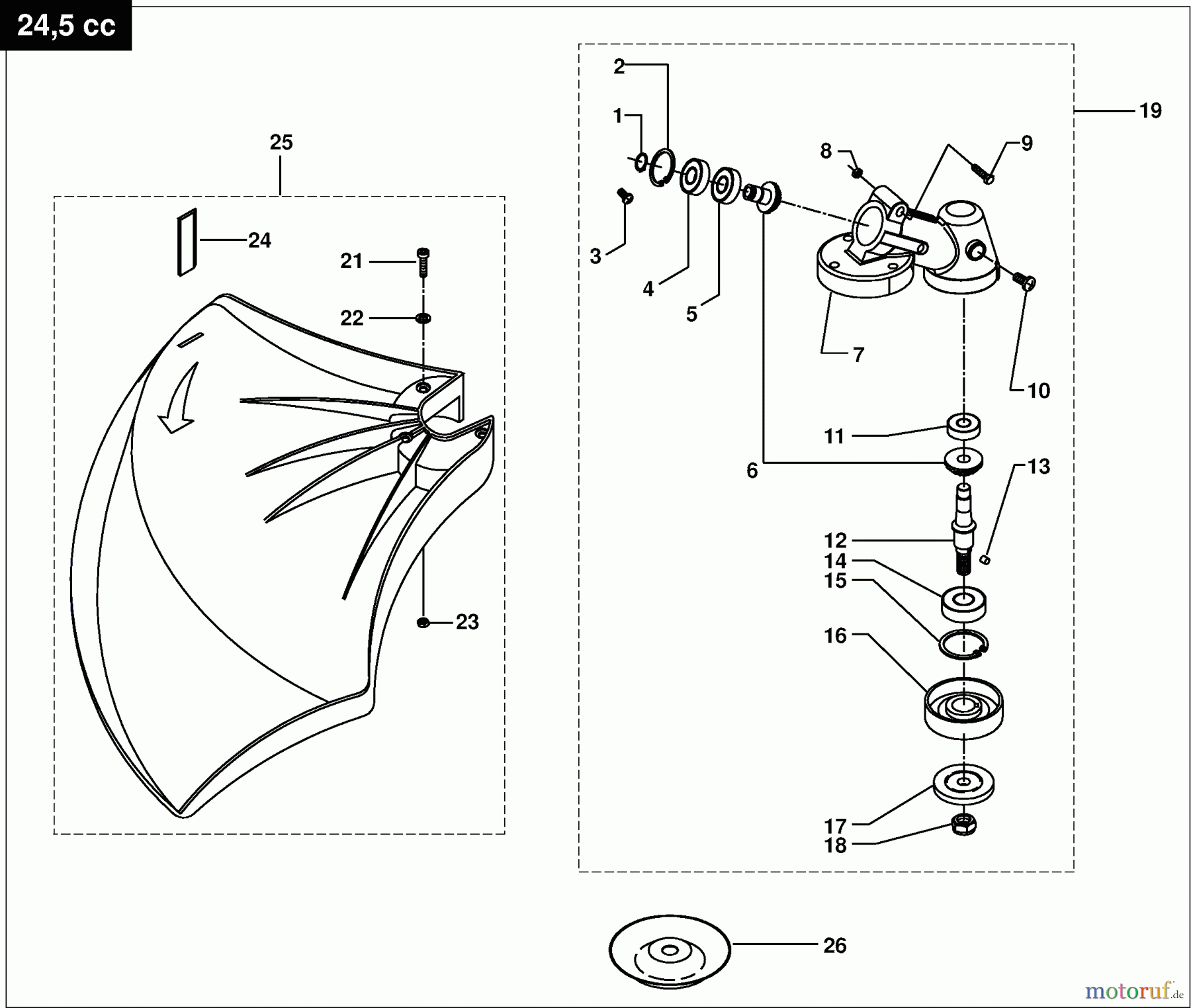 24,5 cc

25
24
21
22
23

2
1
3
4
5
8
9
19
7
10
11
6
13
12
14
15
16
17
18

26

motoruf.de