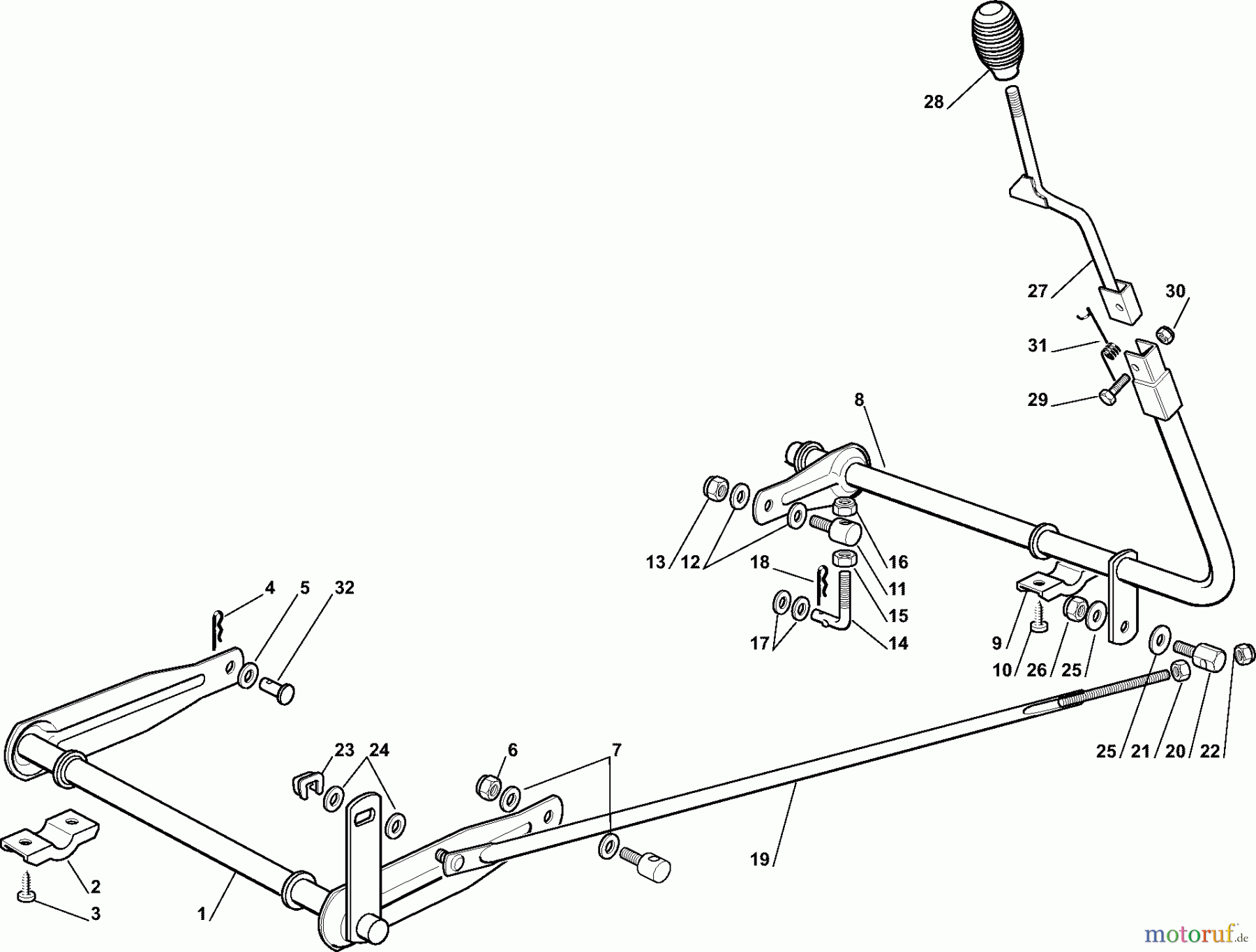 28

27
30

31

29

8

13 12
18
16
11
15
14
17

9
10 26 25

4 5 32

25 21 20 22

23 24
6
7

19

2
3
1

motoruf.de