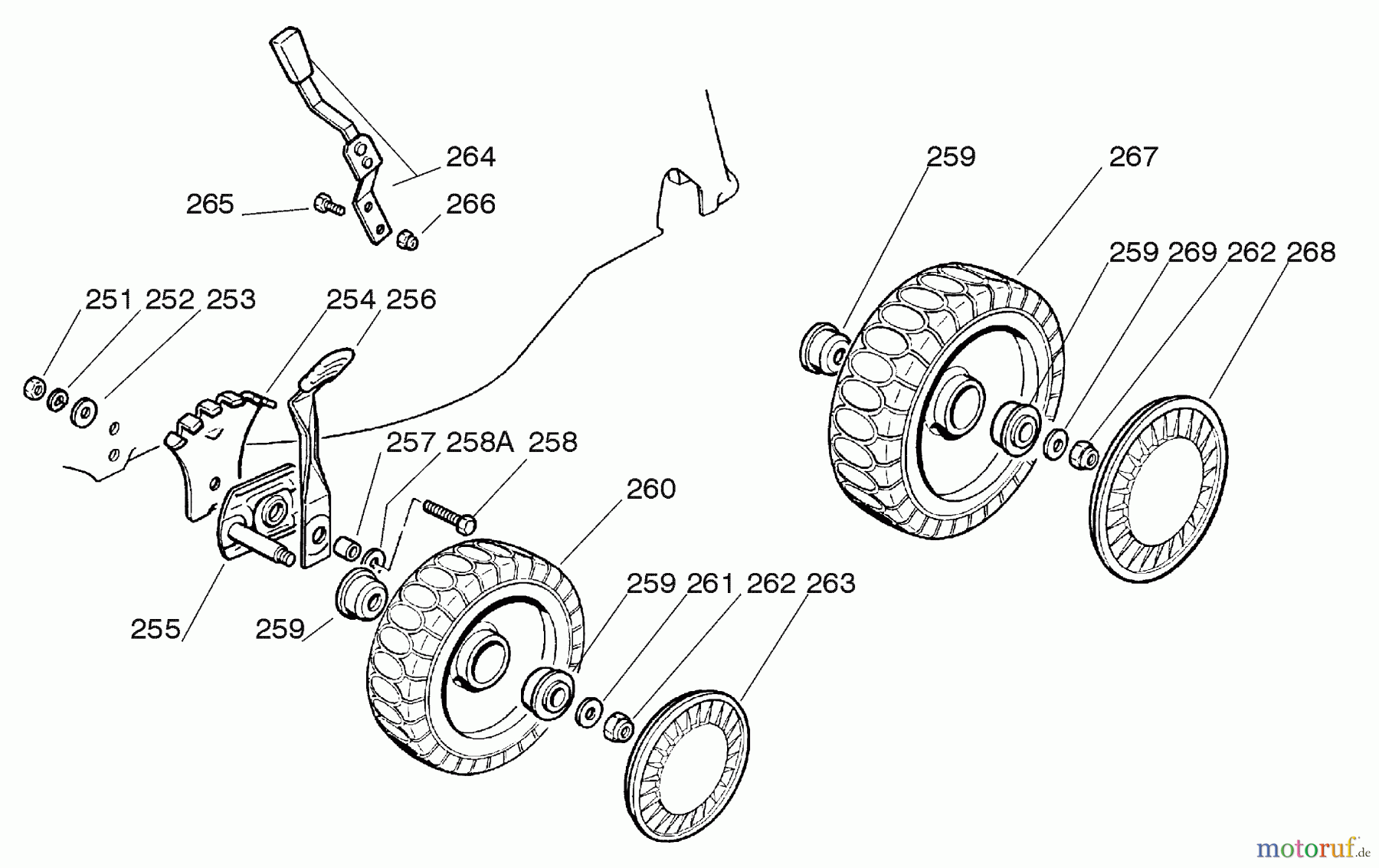 264
265
266
259
267
259 269 262 268
251 252 253
254 256
257 258A 258
260
259 261 262 263
255
259
motoruf.de