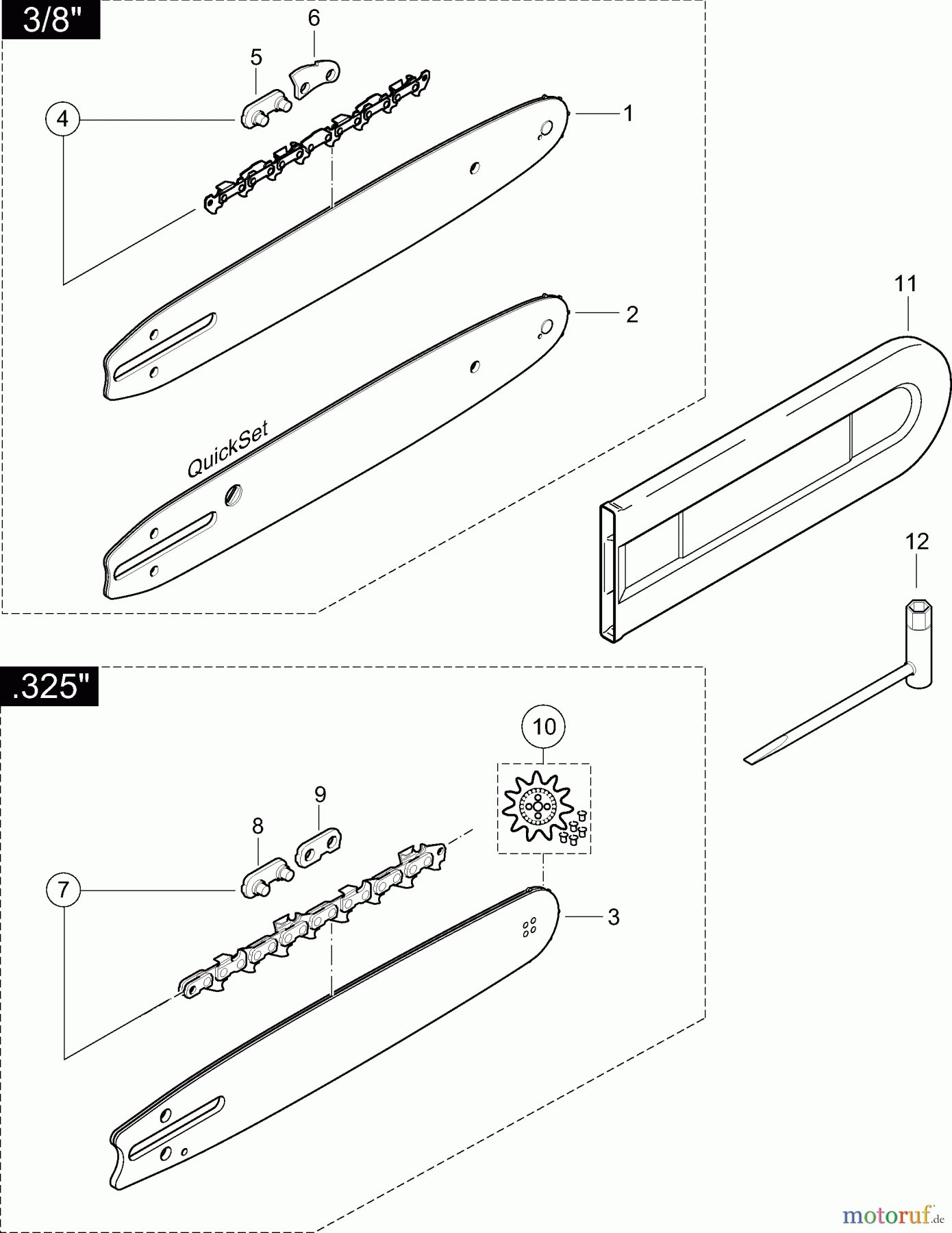 3/8"

6
5
4
1
2
QuickSet
11
12

.325"

10
9
8
7
3

motoruf.de