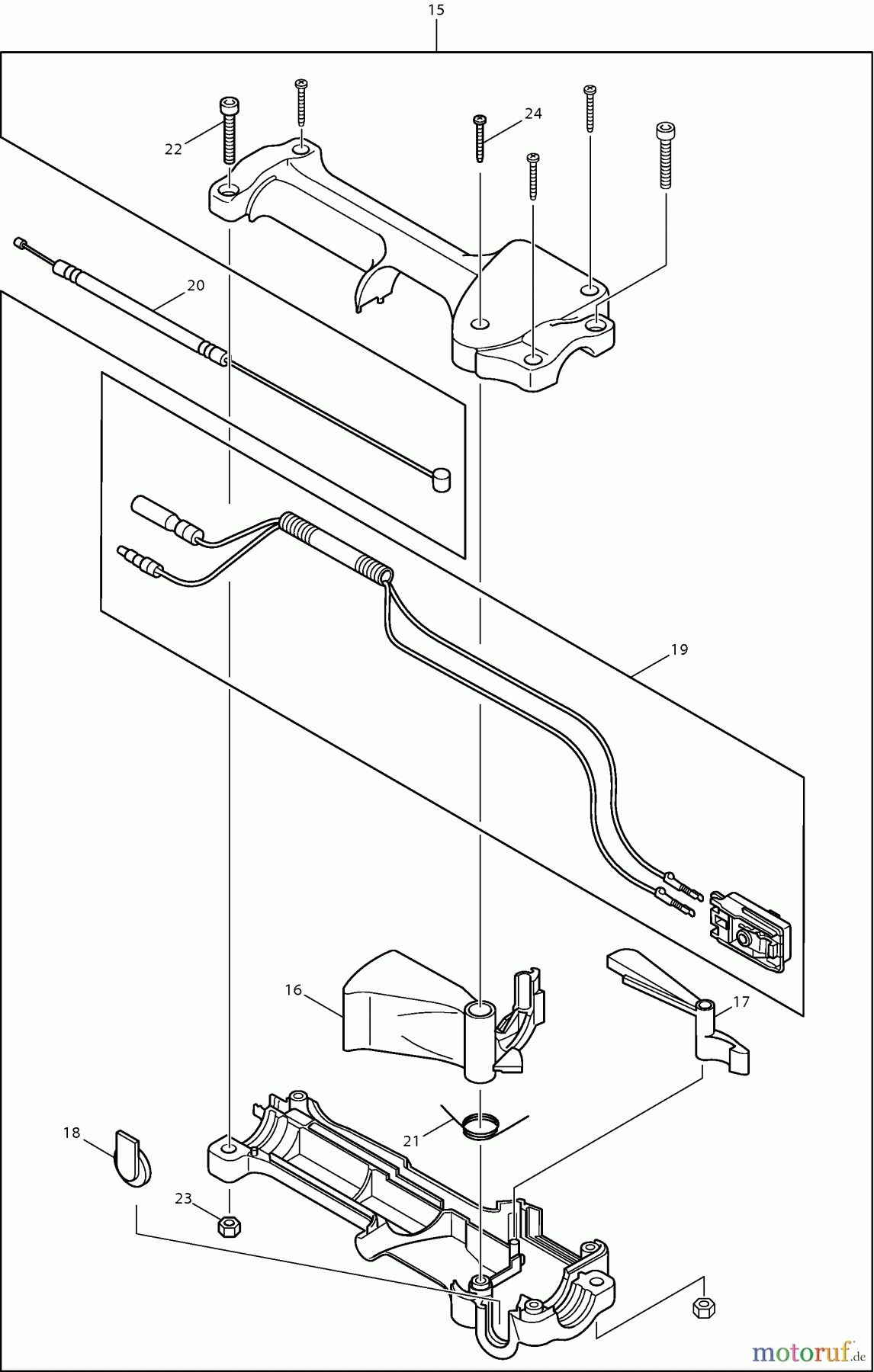 15

22

24

20

19

16

17

18

21

23

motoruf.de