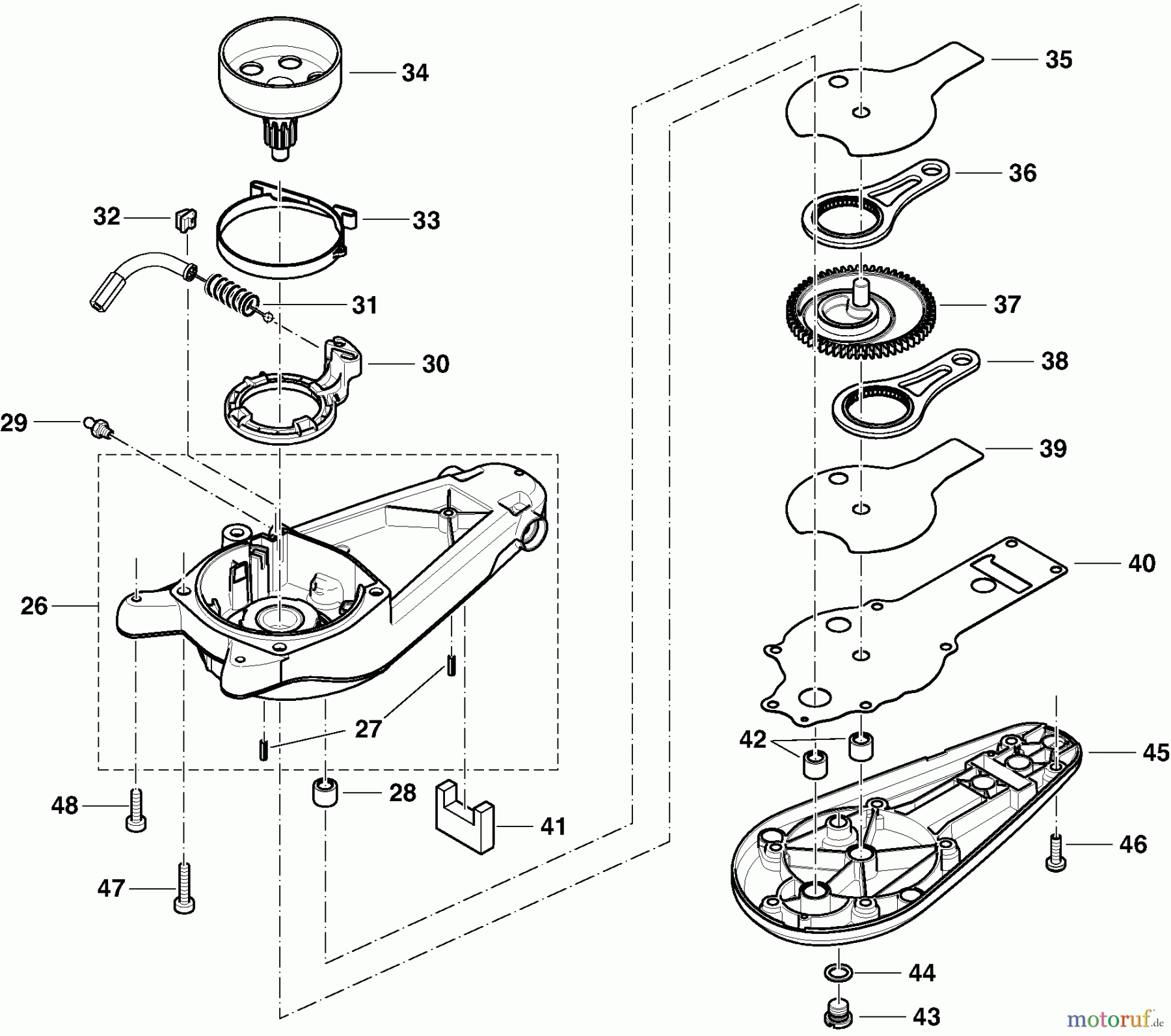 34

35

36

32

33

31

37

30

38

29

39

40

26

27

42

45

28

48

41

46

47

44

43

motoruf.de