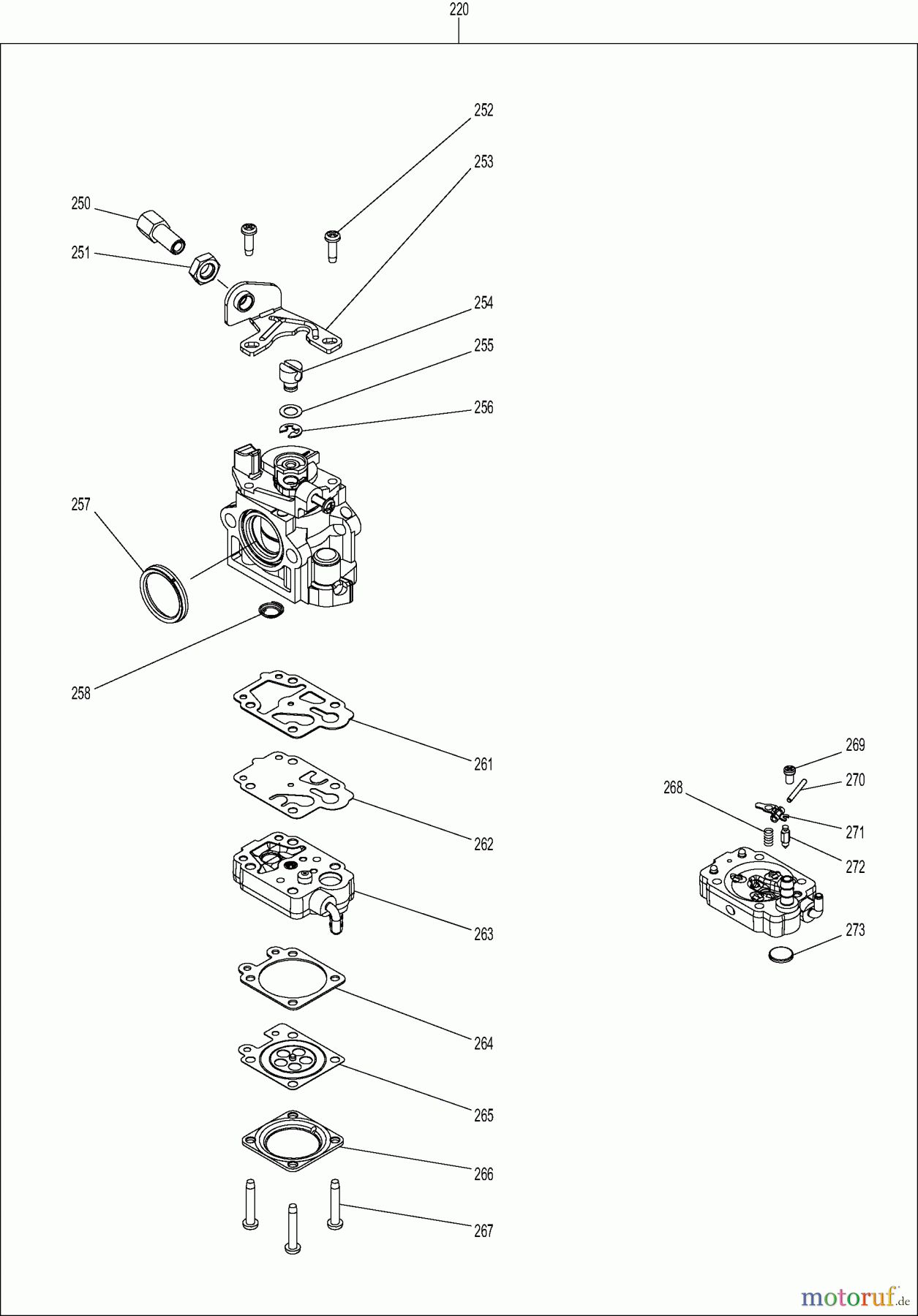 220

252

253

250

251

254

255

256

257

258

261

262

263

264

265

266

267

269

270

268

271

272

273

motoruf.de