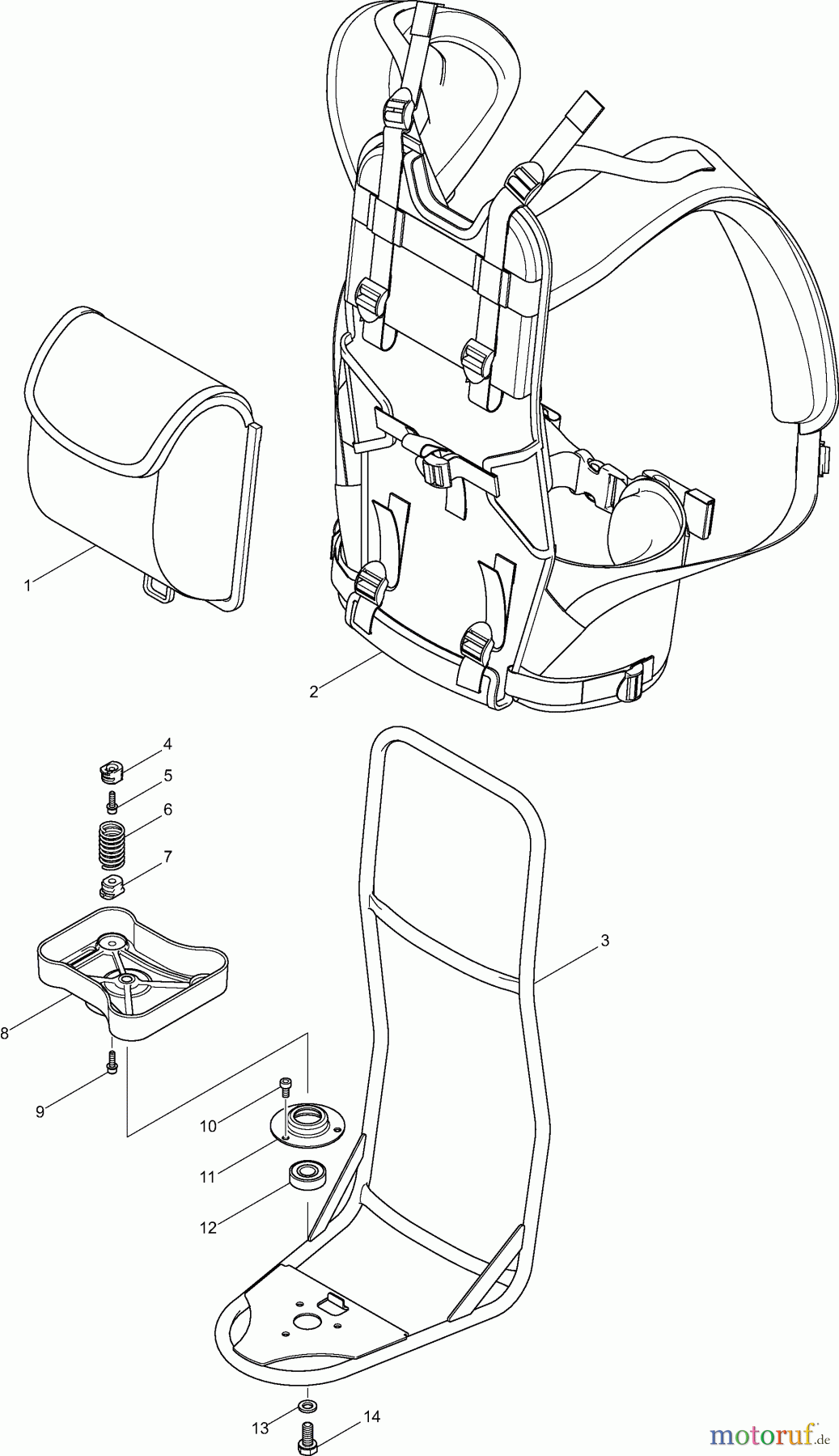 1
2
4
5
6
7
3
8
9
10
11
12
13
14
motoruf.de