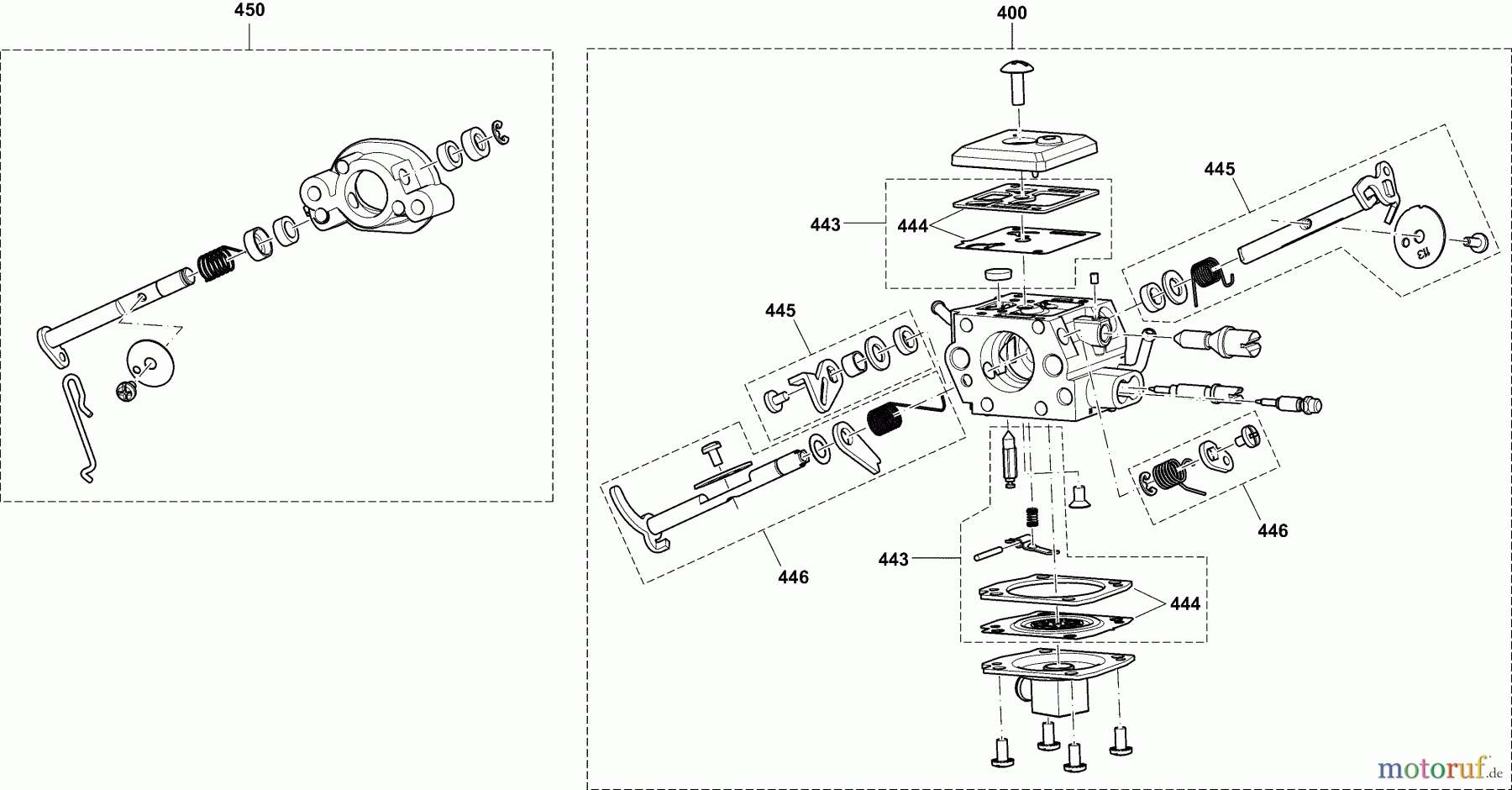 450

400

445

443

444

445

446

446

443

444

motoruf.de