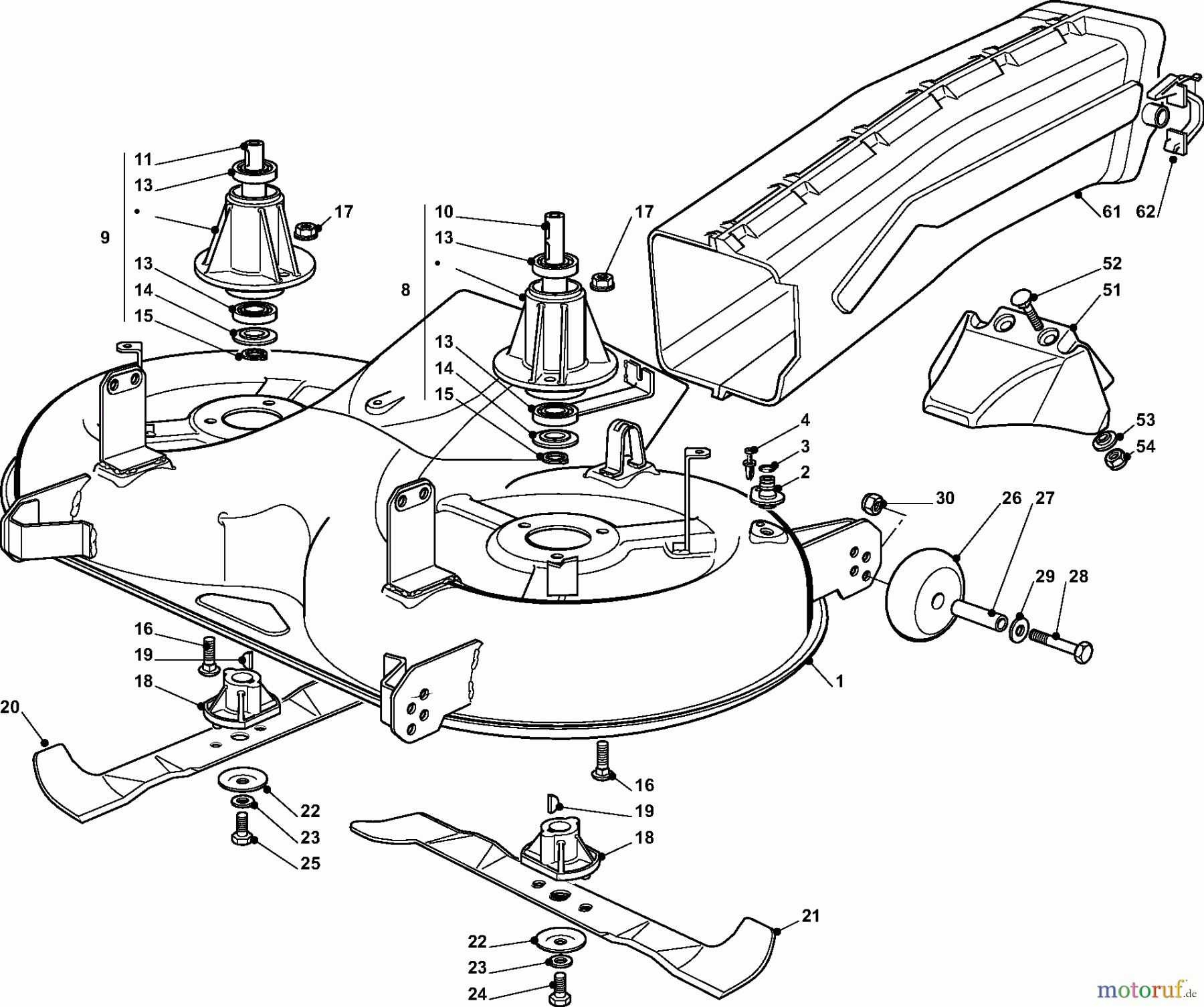 11
13
•
9
13
14
15
17
10
13
•
8
13
14
15
17
61
62
52
51
53
54
4
3
2
30
26
27
29
28
1
16
19
18
20
22
23
25
16
19
18
21
22
23
24
motoruf.de