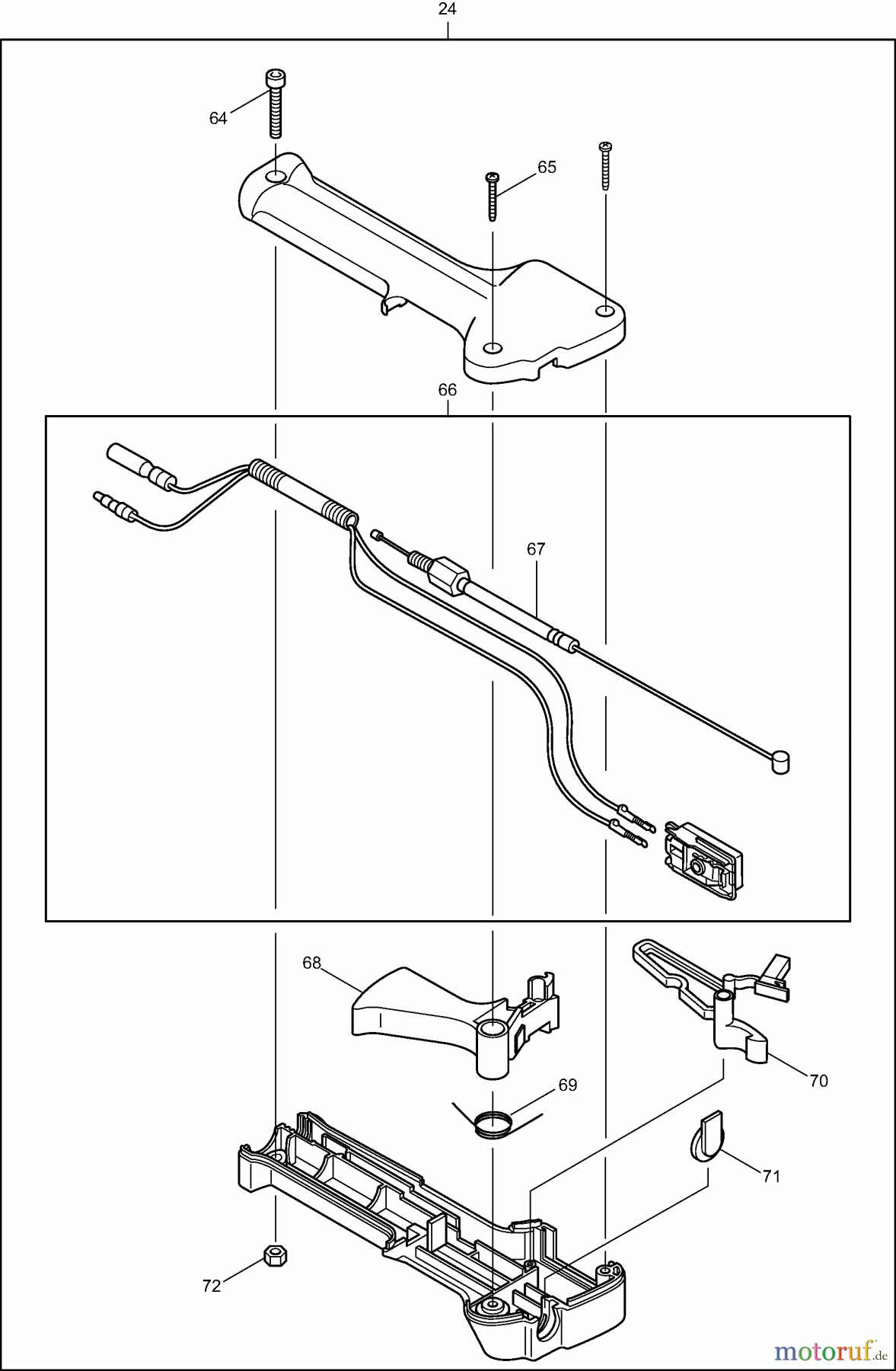 24

64

65

66

67

68

69

70

71

72

motoruf.de