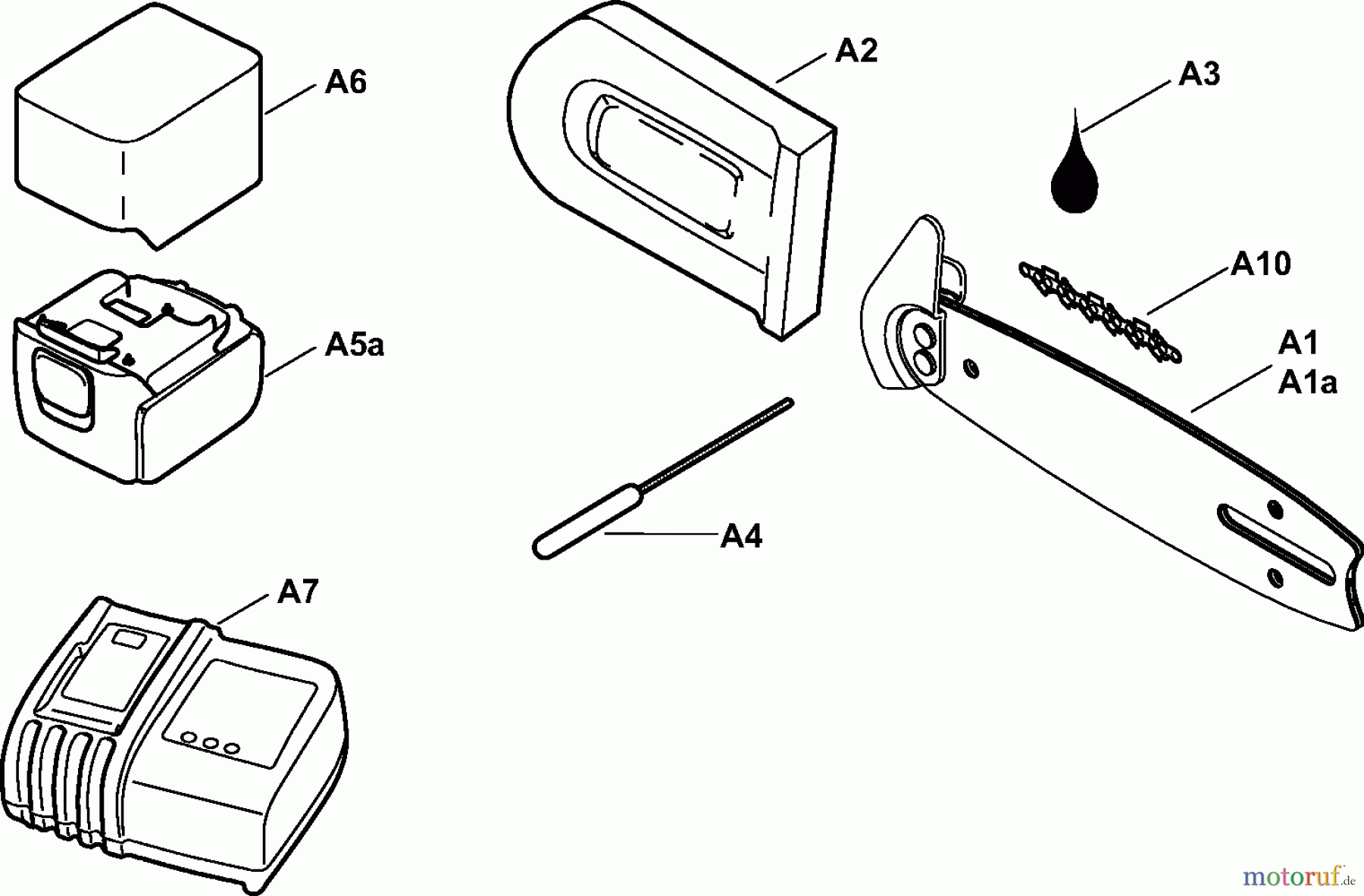 A6

A2

A3

A10

A5a

A1
A1a

A4

A7

motoruf.de