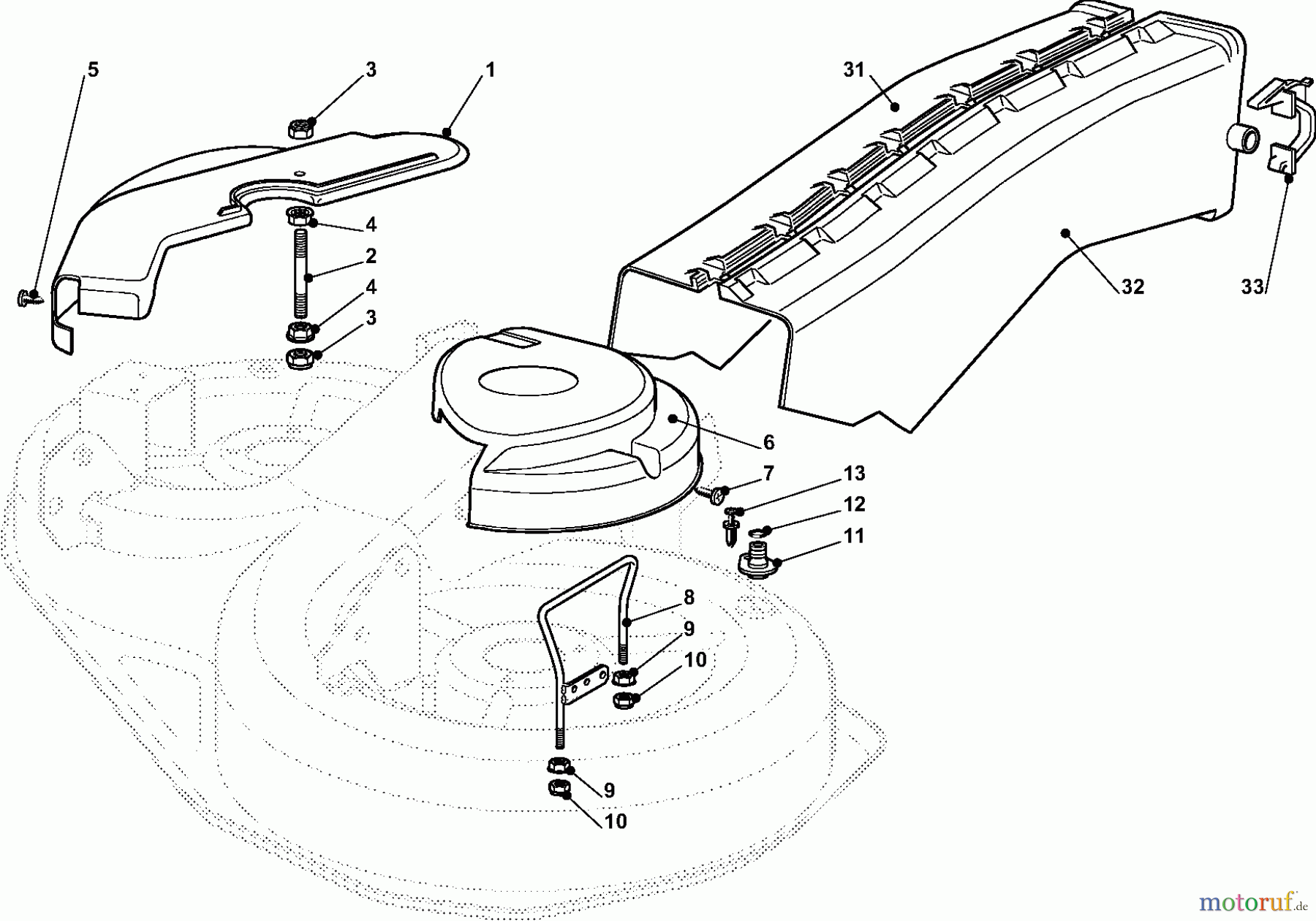 5
3
1
31
4
2
4
3
32
33
6
7
13
12
11
8
9
10
9
10
motoruf.de