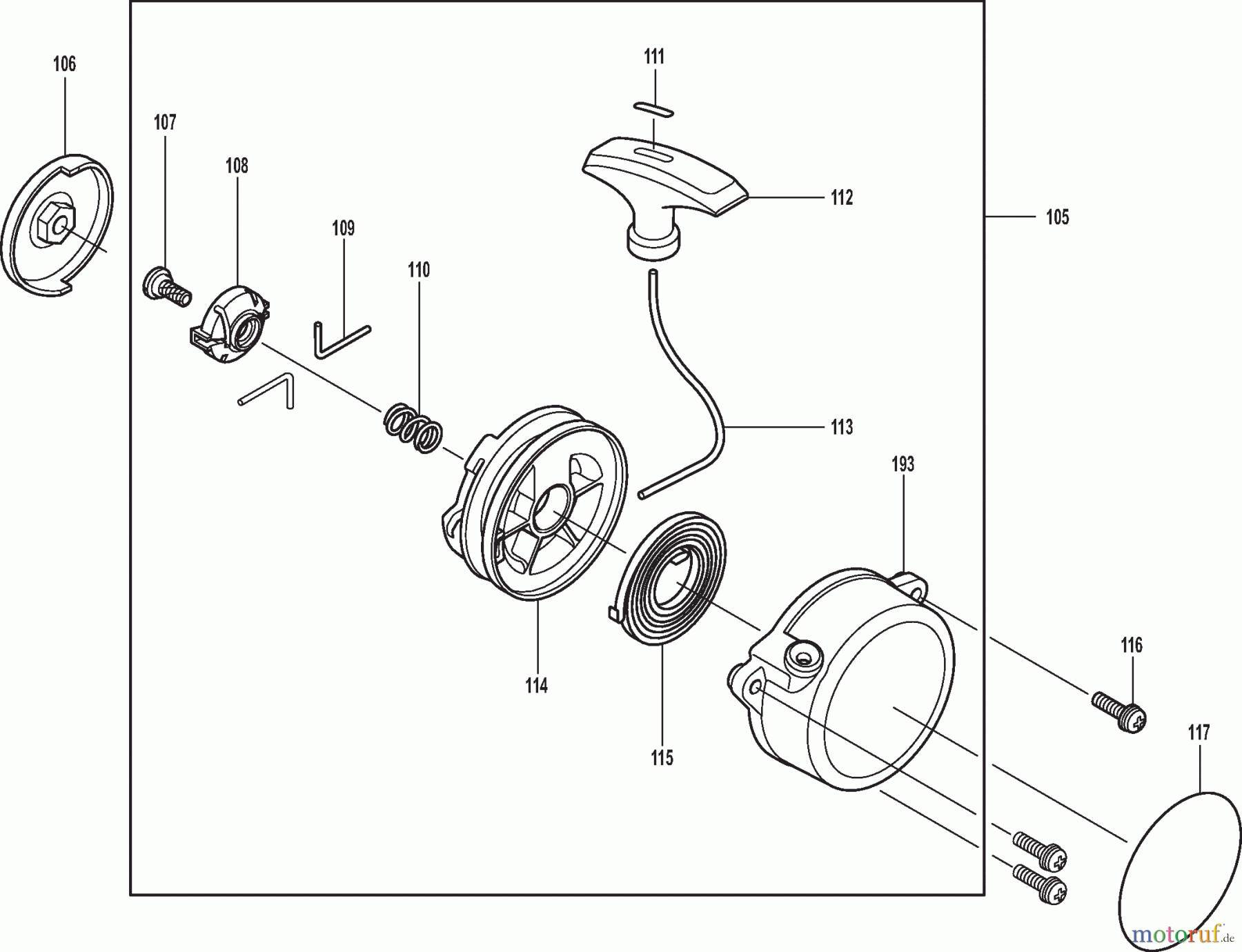 106
107
108
109
110
111
112
105
113
193
114
115
116
117
motoruf.de