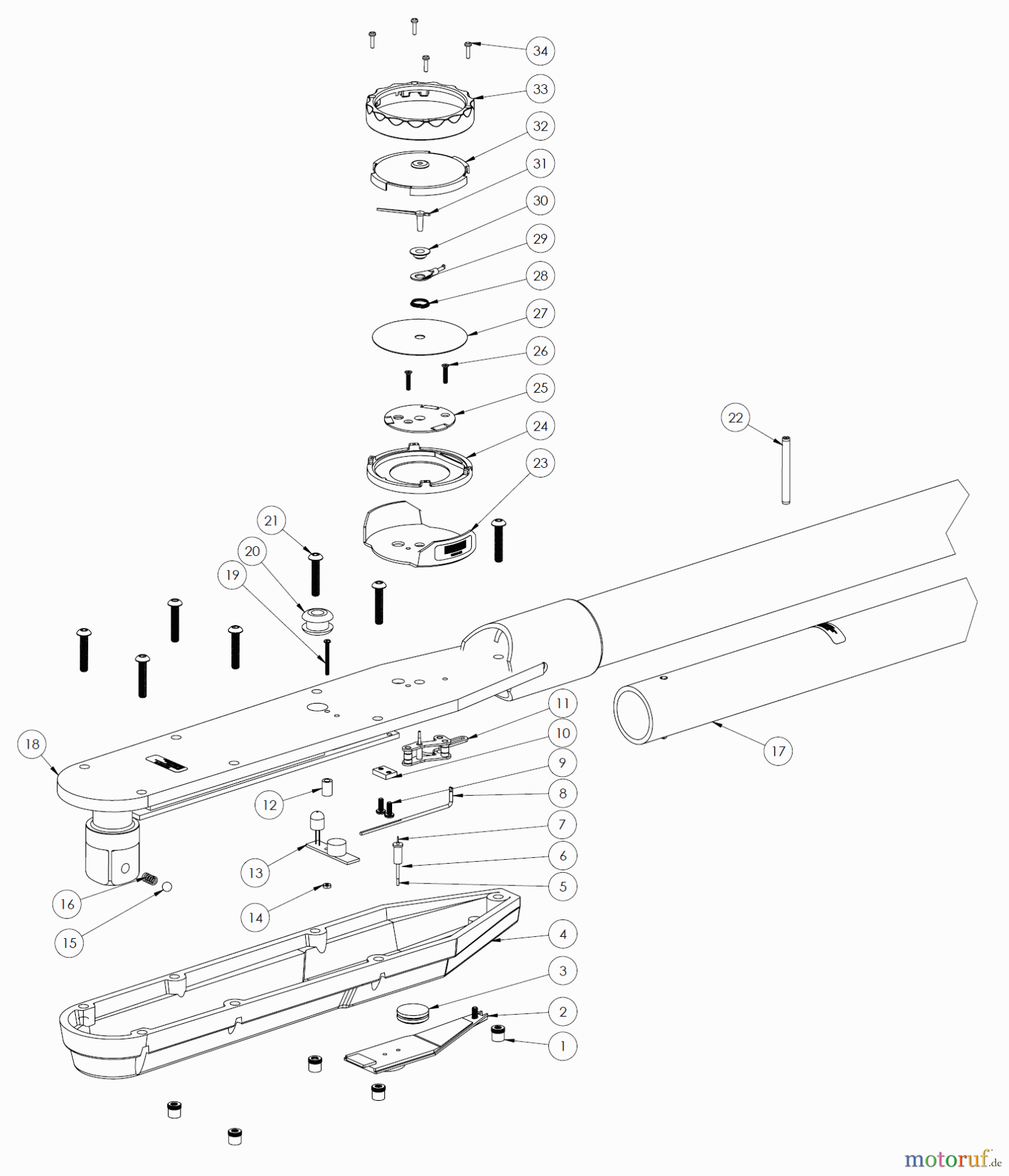 34
33
32
31
30
29
28
27
26
25
24
23
22
21
20
19
18
17
11
10
9
8
7
6
5
12
13
14
16
15
4
3
2
1

motoruf.de