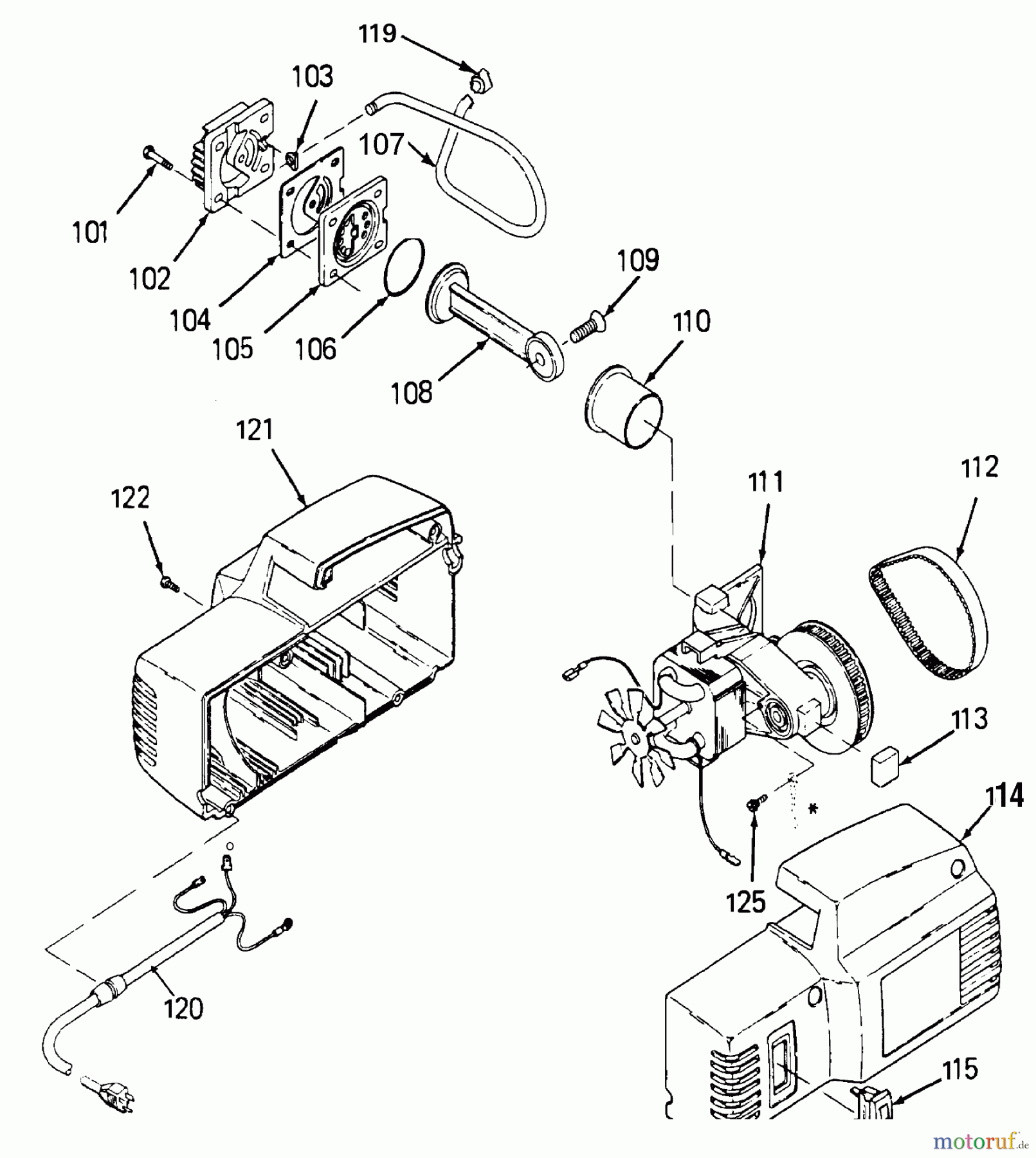 119
103
107
101
102
104
105
106
109
110
108
121
122
111
112
113
114
*
125
120
115
motoruf.de