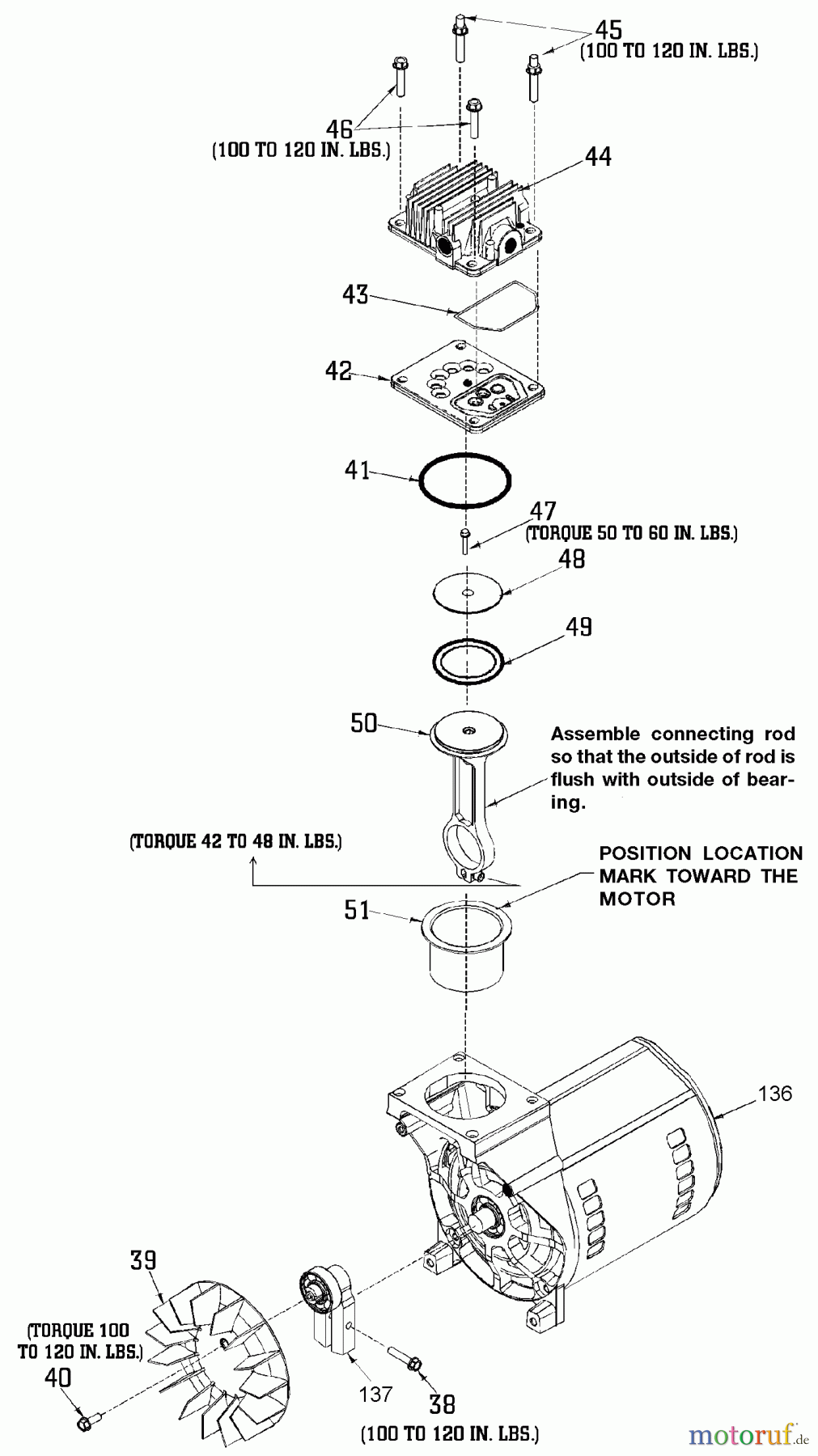 45
(100 TO 120 IN. LBS.)

46
(100 TO 120 IN. LBS.)

44

43

42

41

47
(TORQUE 50 TO 60 IN. LBS.)

48

49

50

Assemble connecting rod so that the outside of rod is flush with outside of bearing.

(TORQUE 42 TO 48 IN. LBS.)

POSITION LOCATION MARK TOWARD THE MOTOR

51

136

39

(TORQUE 100 TO 120 IN. LBS.)

40

137

38
(100 TO 120 IN. LBS.)

motoruf.de