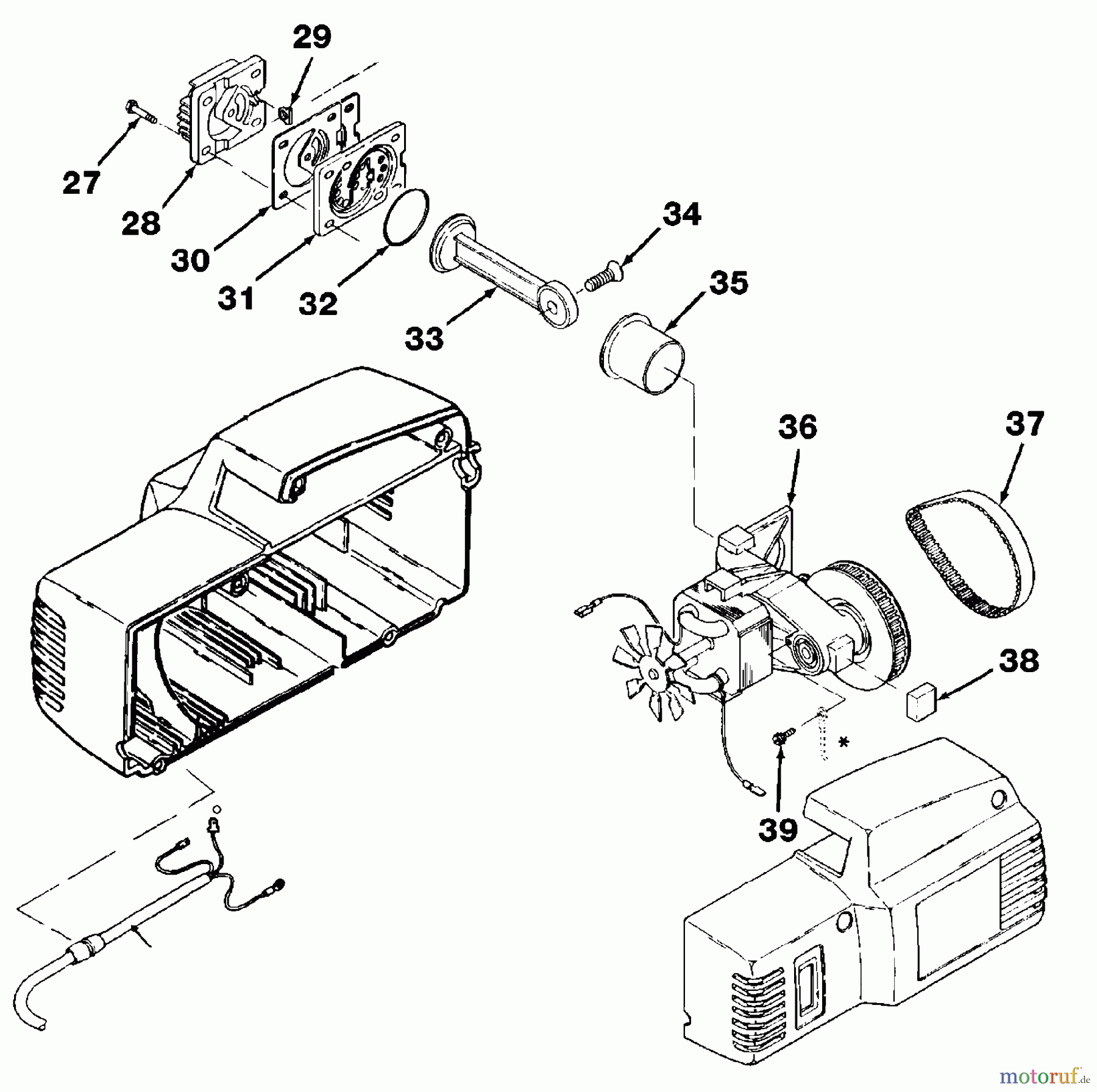 29
27
28
30
31
32
34
35
33
36
37
38
*
39
motoruf.de