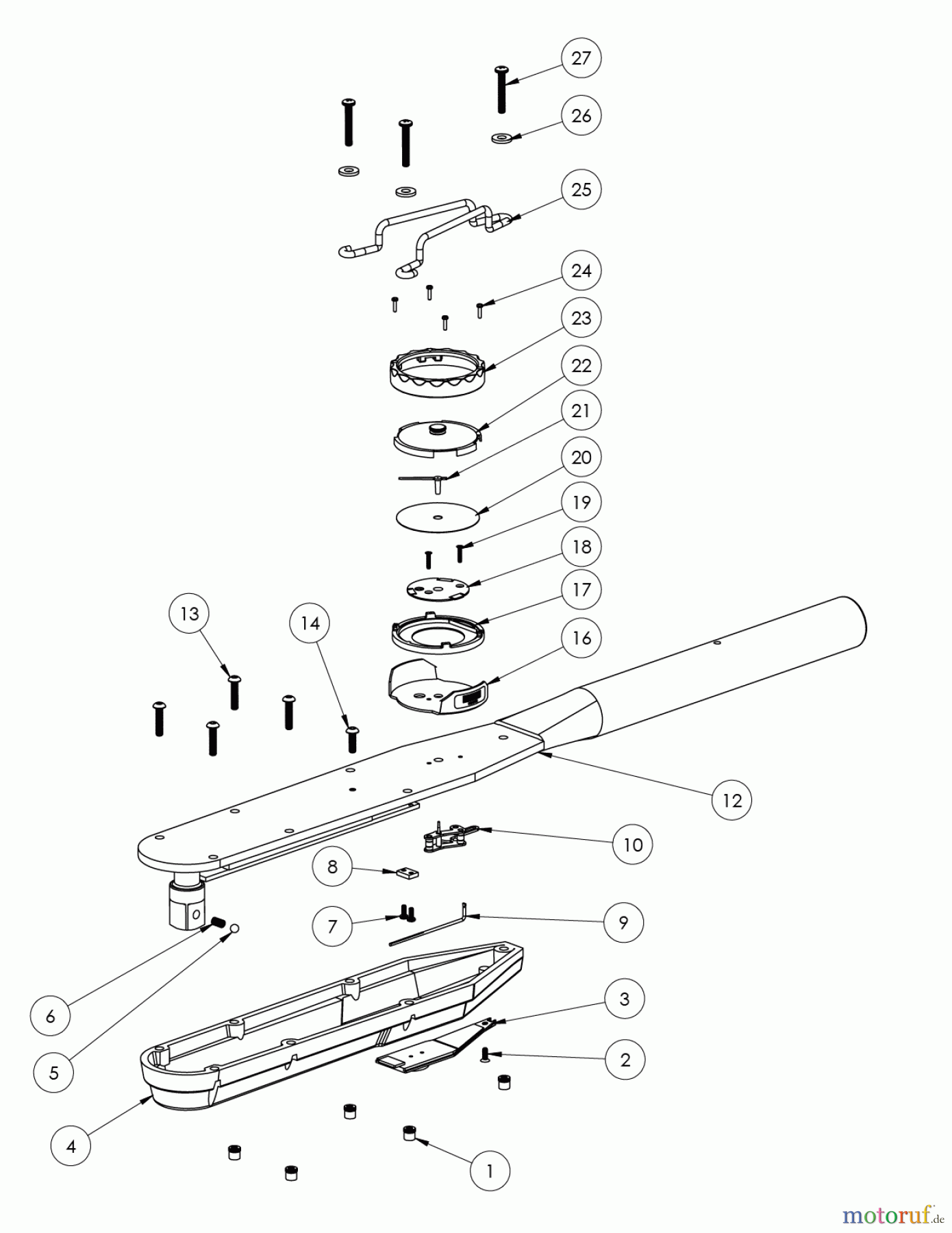 27
26
25
24
23
22
21
20
19
18
17
16
13
14
12
10
8
7
9
6
5
3
2
4
1
motoruf.de