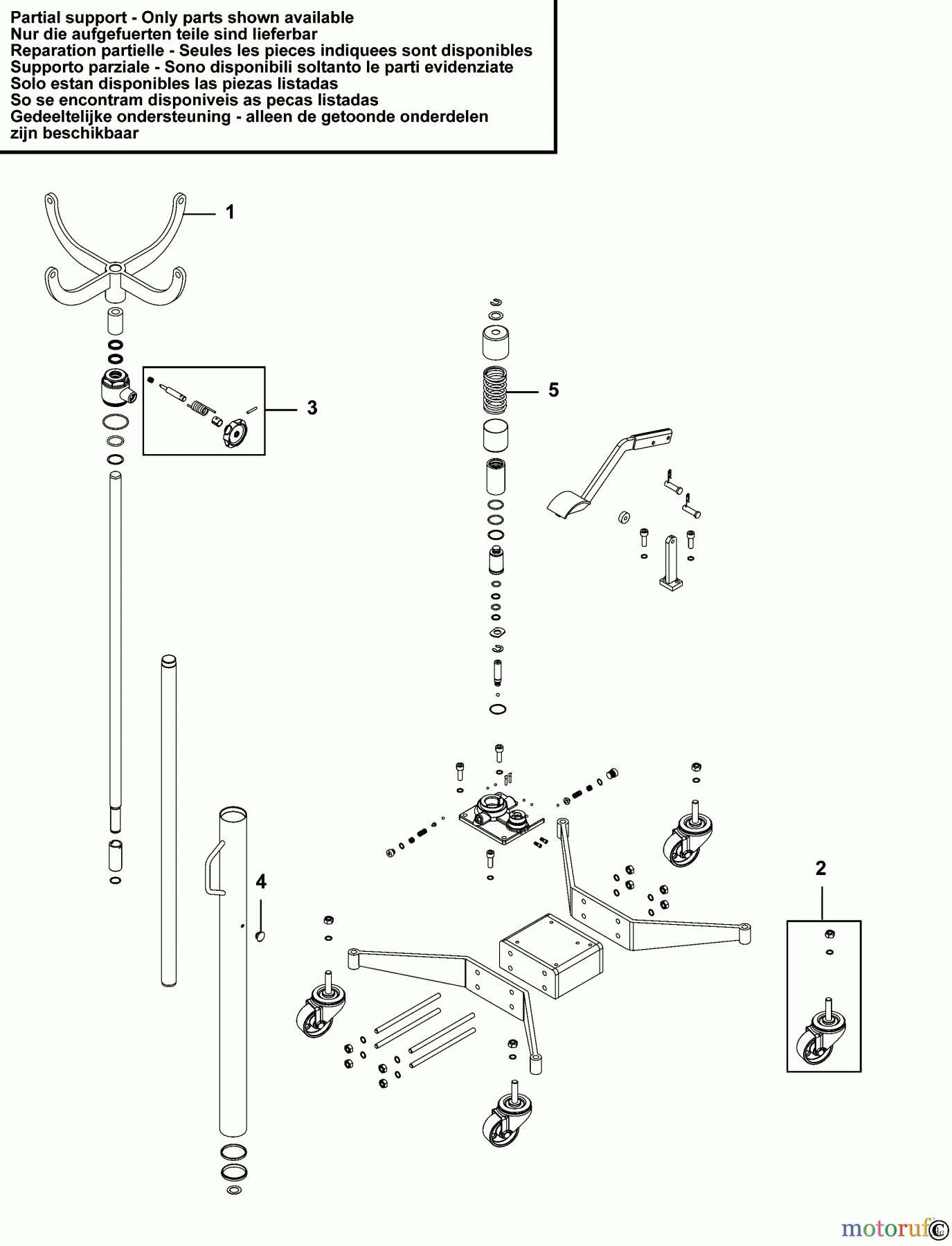 Partial support - Only parts shown available
Nur die aufgefuerten teile sind lieferbar
Reparation partielle - Seules les pieces indiquees sont disponibles
Supporto parziale - Sono disponibili soltanto le parti evidenziate
Solo estan disponibles las piezas listadas
So se encontram disponiveis as pecas listadas
Gedeeltelijke ondersteuning - alleen de getoonde onderdelen zijn beschikbaar

1

3

5

4

2

motoruf