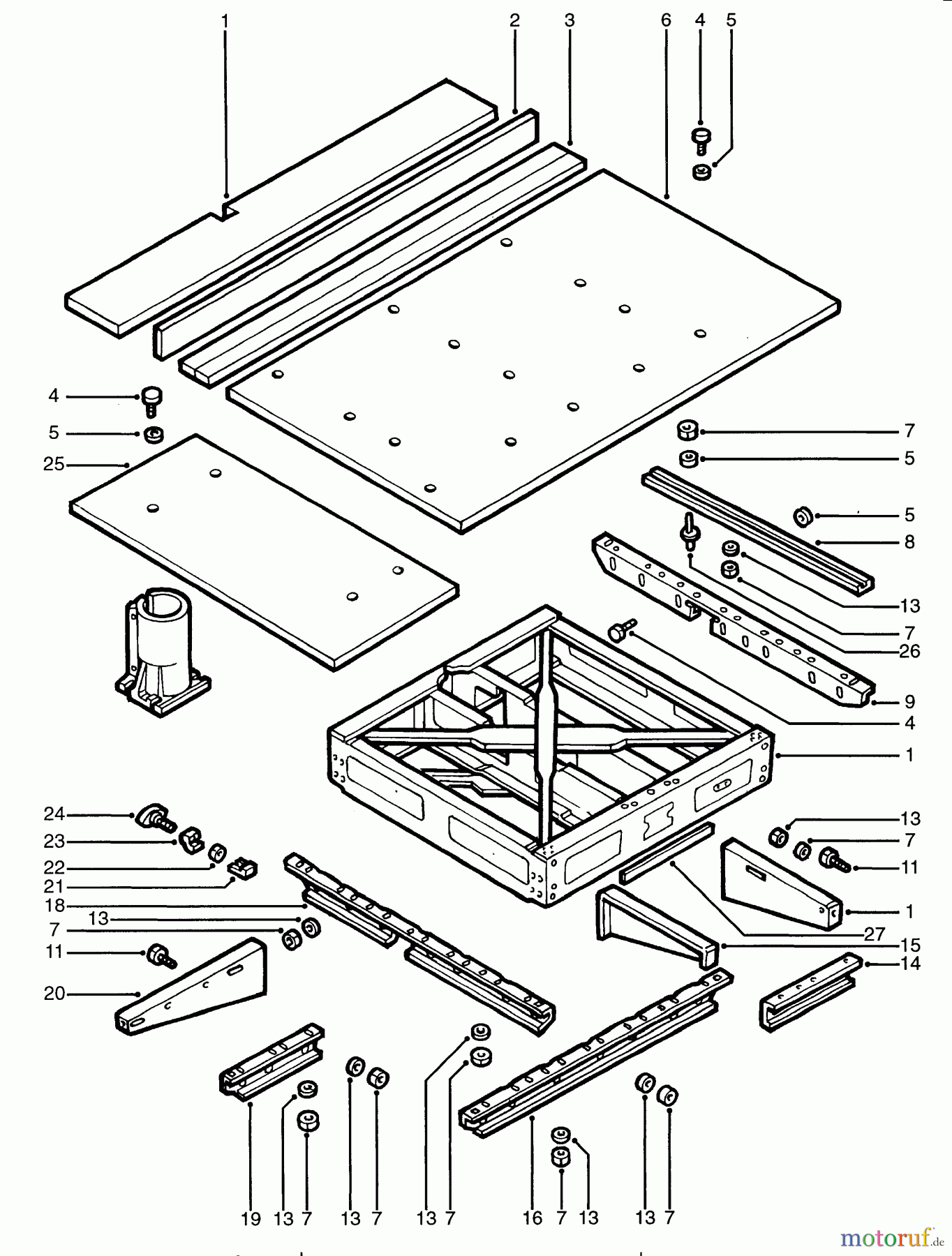 1
2
3
6
4
5
4
5
25
7
5
5
8
13
7
26
9
4
1
24
23
22
21
18
13
7
11
20
13
7
11
1
27
15
14
19
13
7
13
7
13
7
16
7
13
13
7
motoruf.de