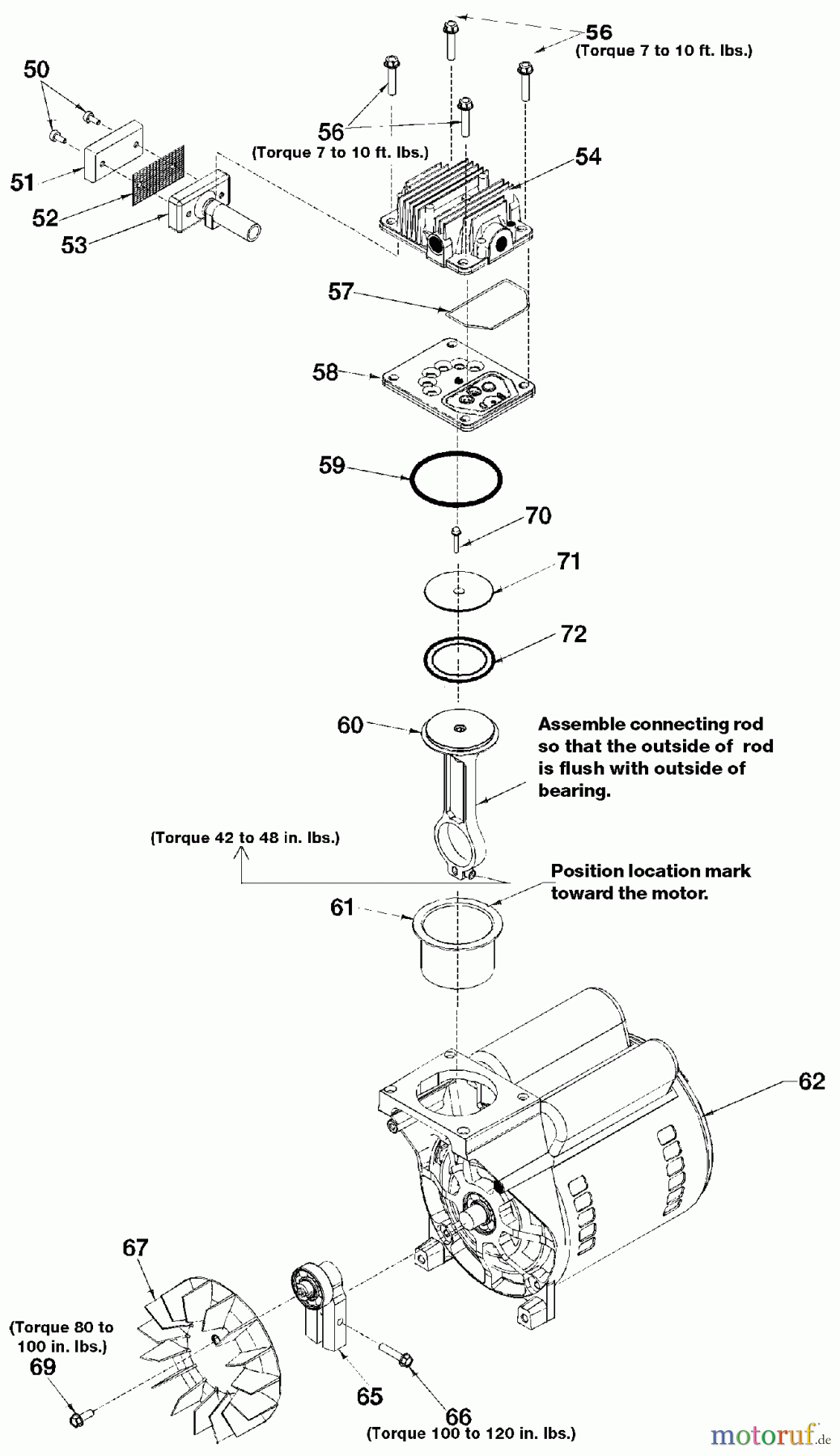 56
(Torque 7 to 10 ft. lbs.)

50

56
(Torque 7 to 10 ft. lbs.)

54

51

52

53

57

58

59

70

71

72

60

Assemble connecting rod so that the outside of rod is flush with outside of bearing.

(Torque 42 to 48 in. lbs.)

Position location mark toward the motor.

61

62

67

(Torque 80 to 100 in. lbs.)
69

65

66
(Torque 100 to 120 in. lbs.)

motoruf.de