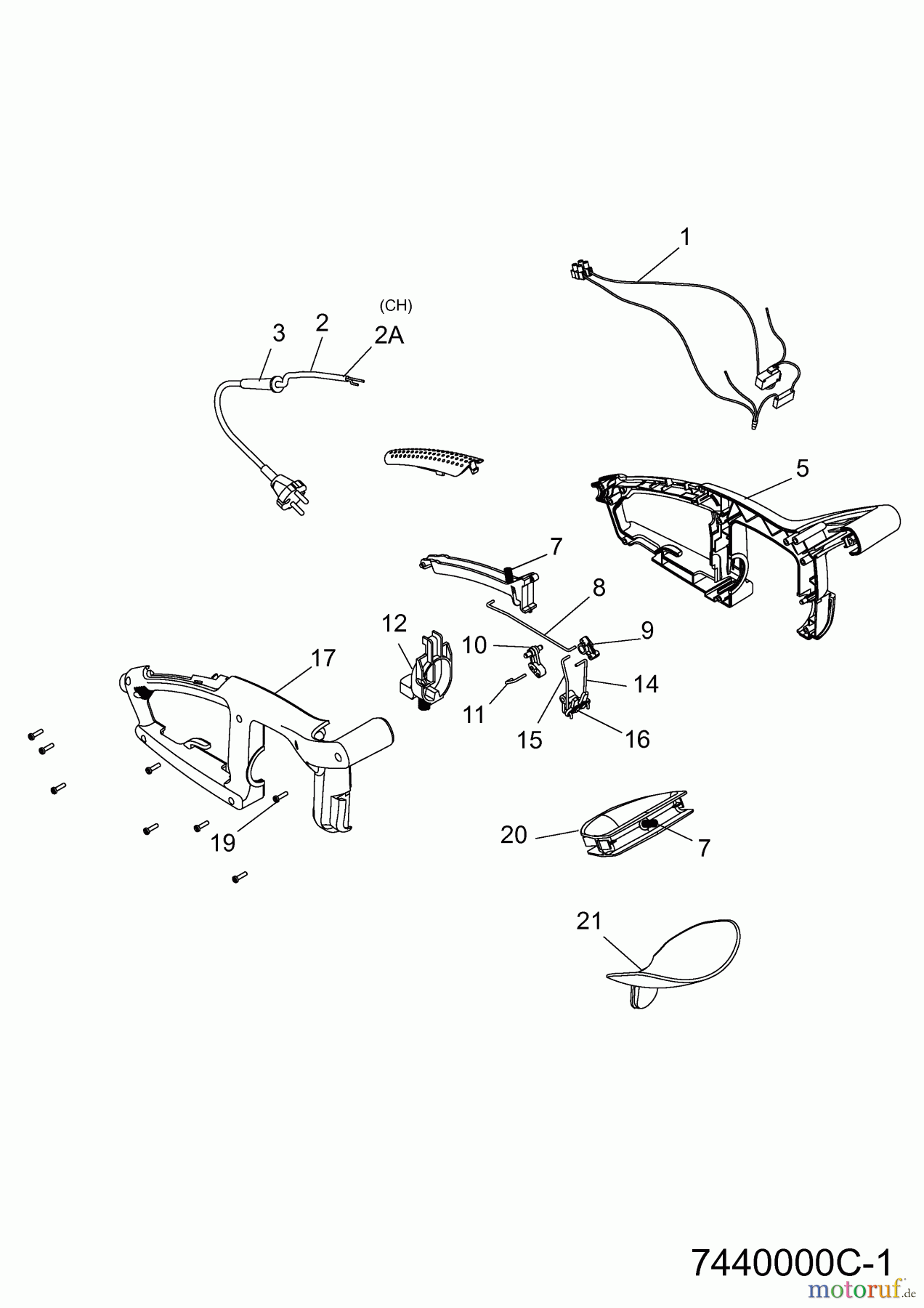 1

(CH)

3 2 2A

5

7

8

12

10

9

17

14

11

15

16

19

20

7

21

7440000C-1

motoruf.de