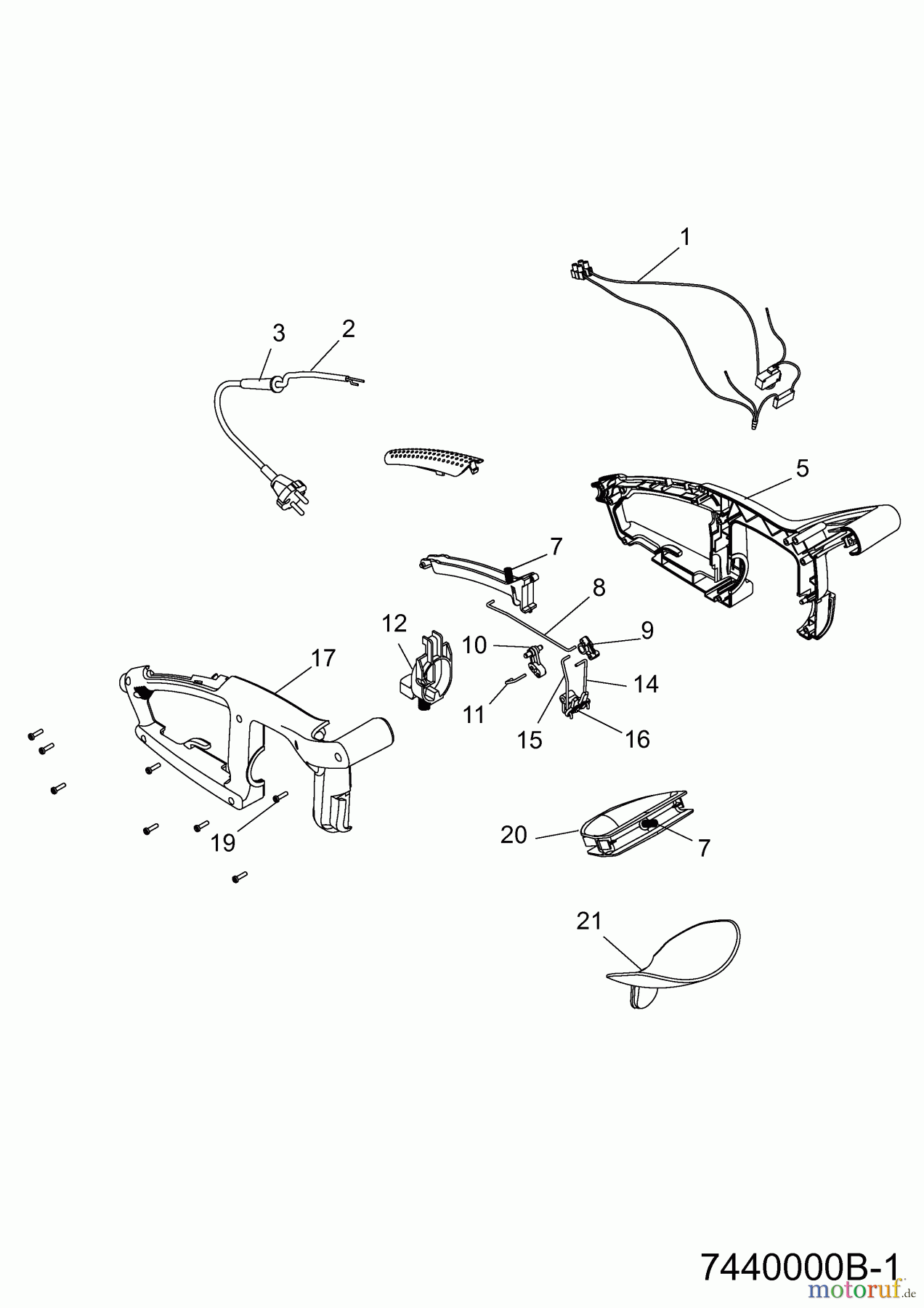 1

3
2

5

7

8

12

10

9

17

14

11

15

16

19

20

7

21

7440000B-1
motoruf.de