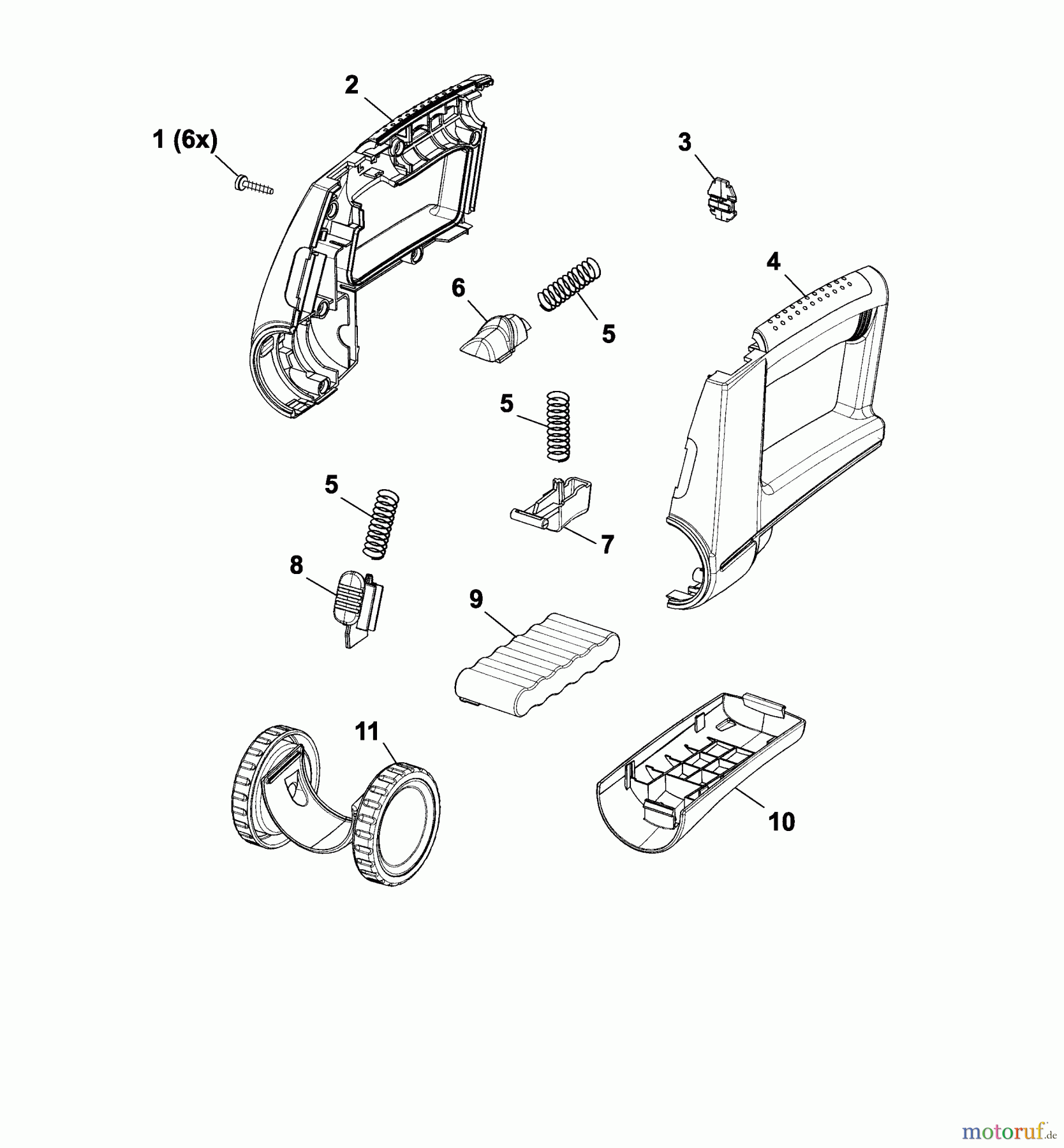 2

1 (6x)

3

4

6

5

5

5

7

8

9

11

10

motoruf.de