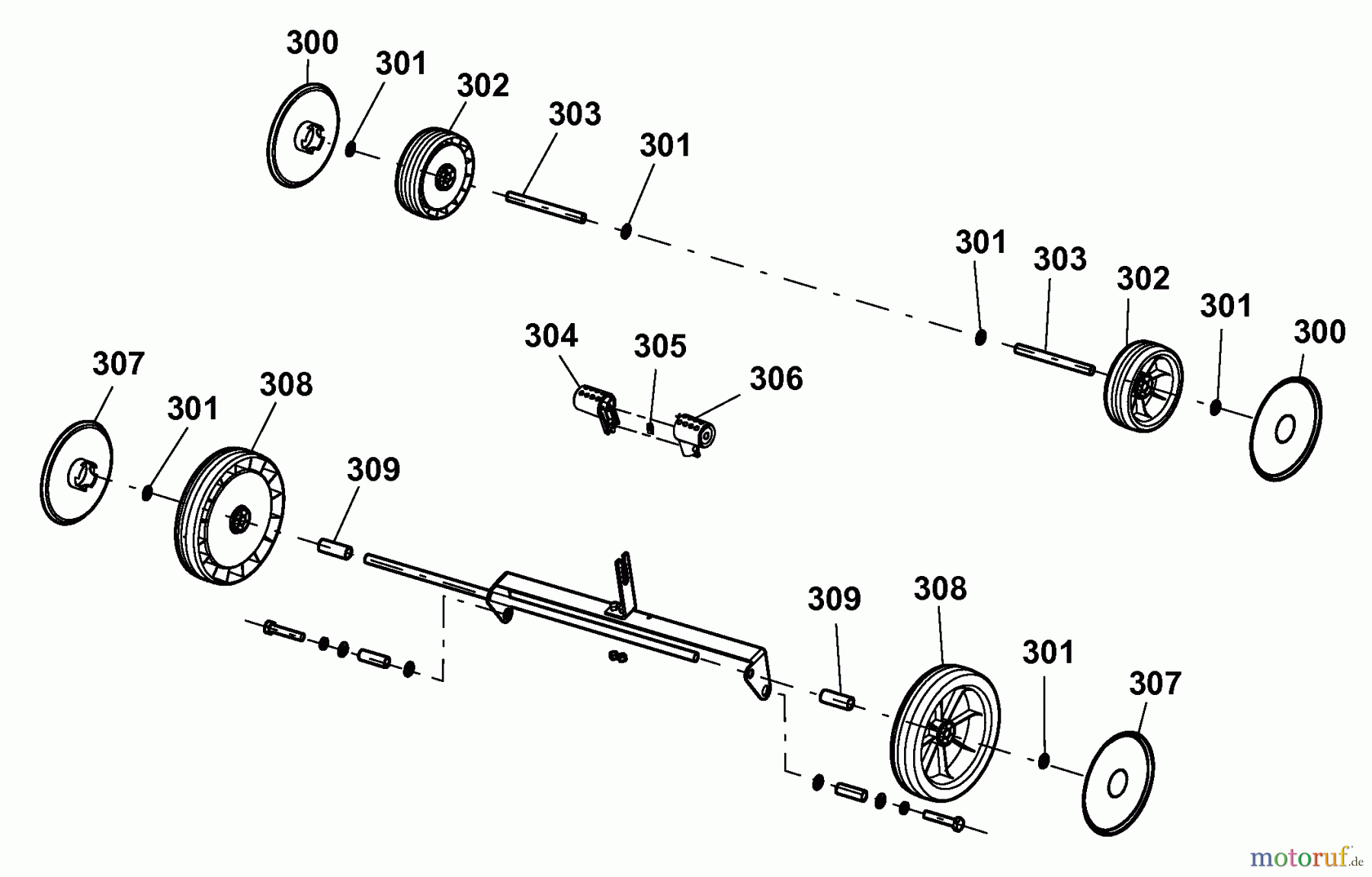 300
301
302
303
301
301
303
302
301
300
304
305
306
307
301
308
309
309
308
301
307
motoruf.de