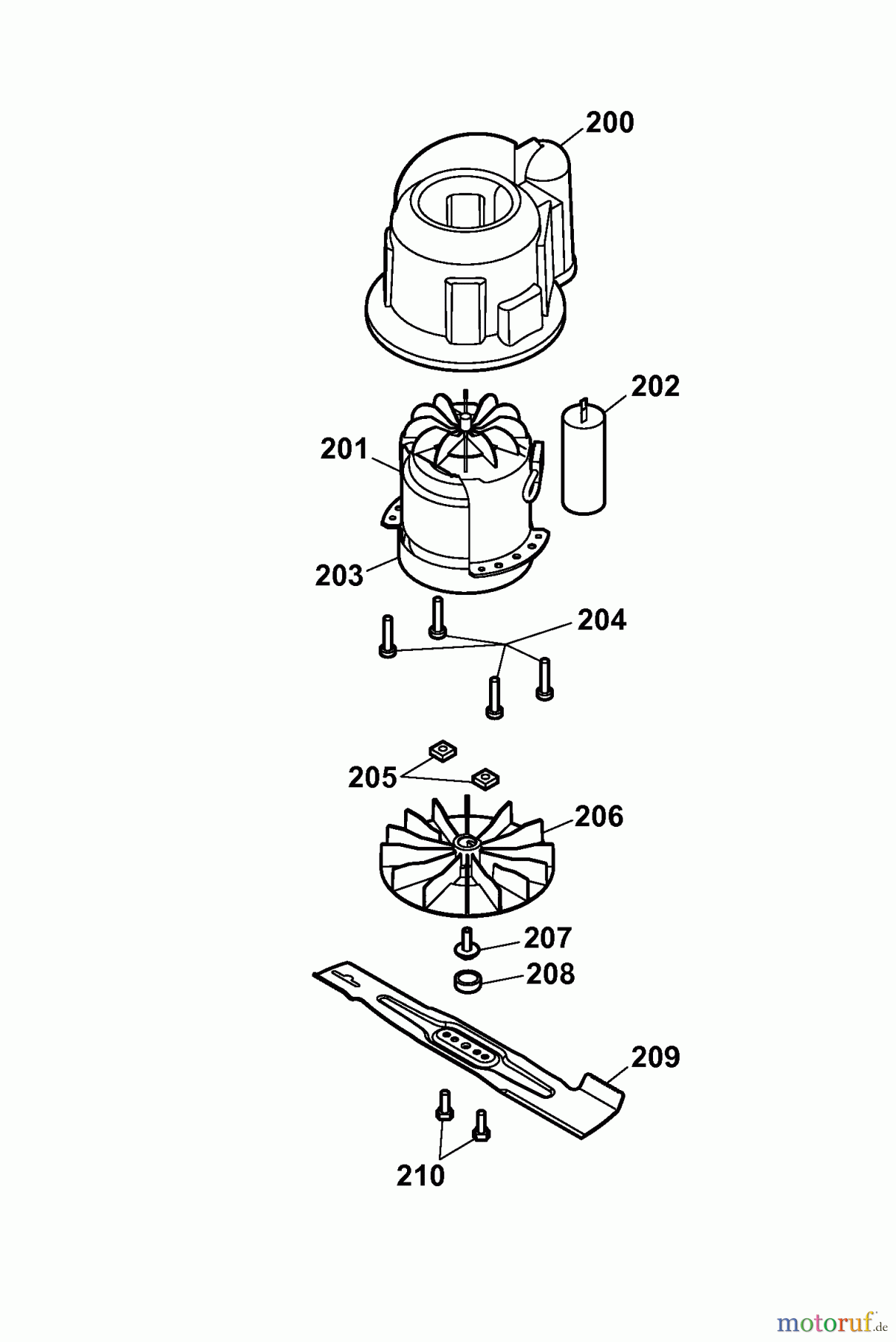 200

202

201

203

204

205

206

207

208

209

210

motoruf.de