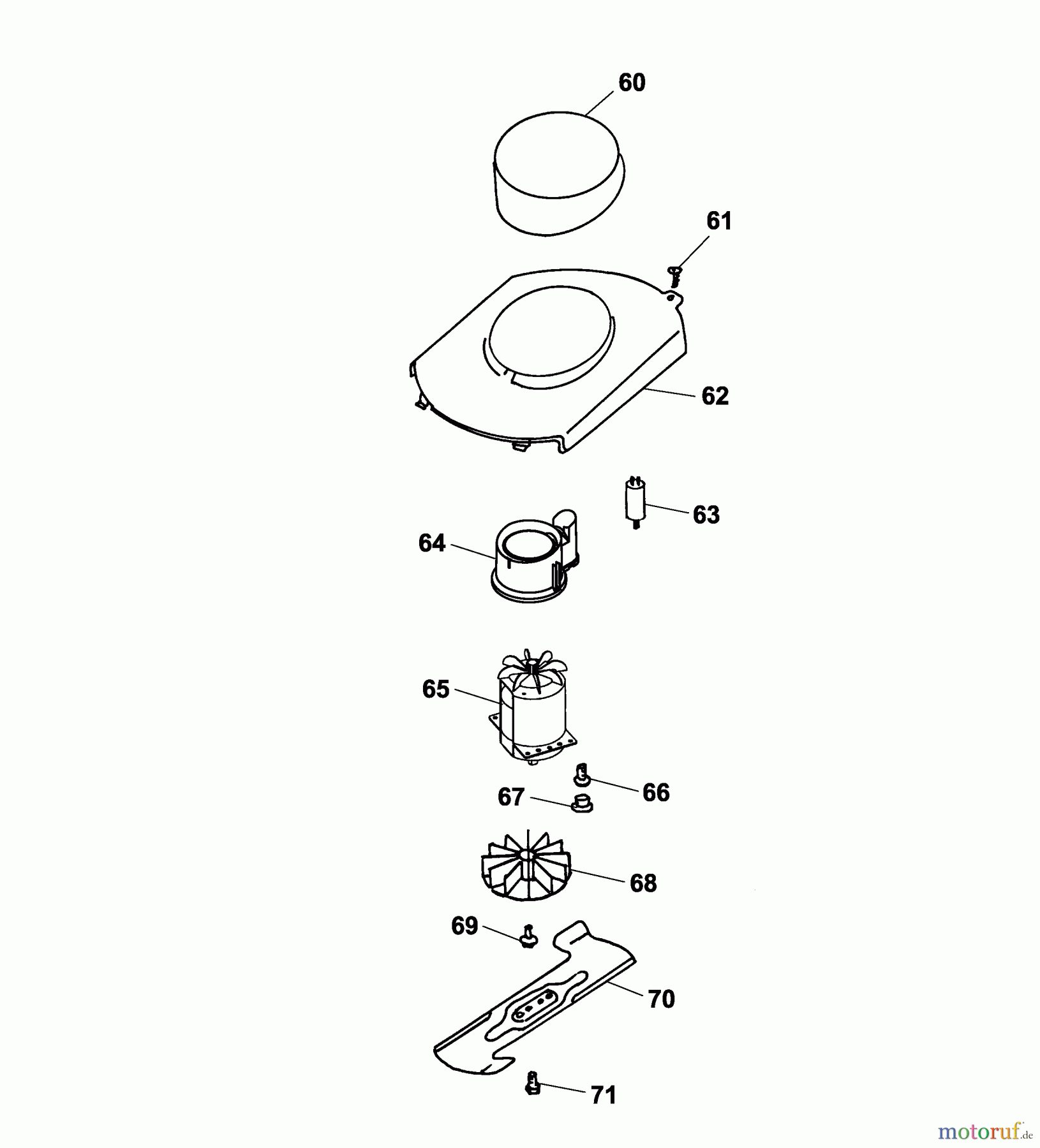 60

61

62

63

64

65

66

67

68

69

70

71

motoruf.de