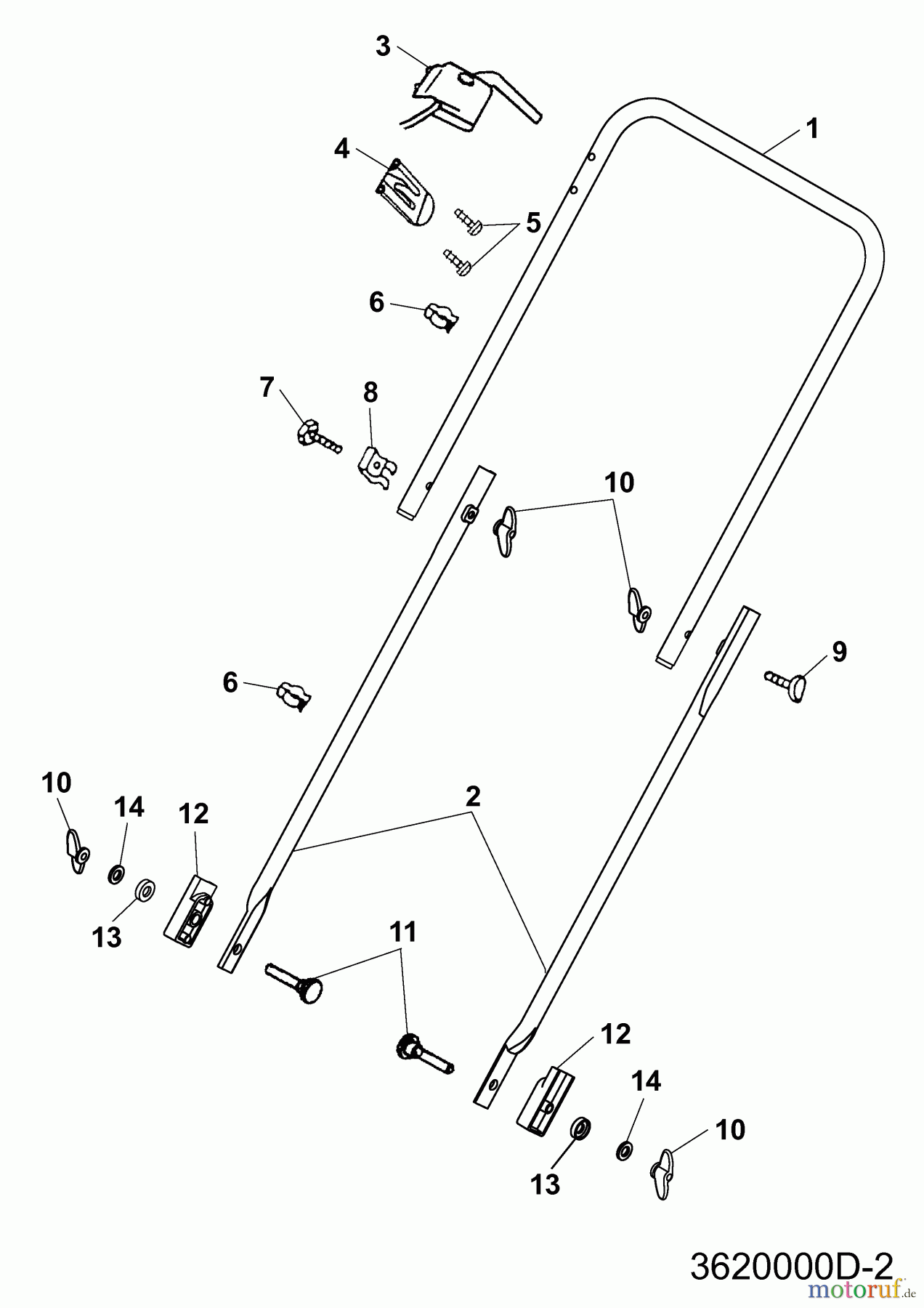 3
1
4
5
6
7
8
10
9
6
10
14
12
2
13
11
12
14
10
13
3620000D-2
motoruf.de