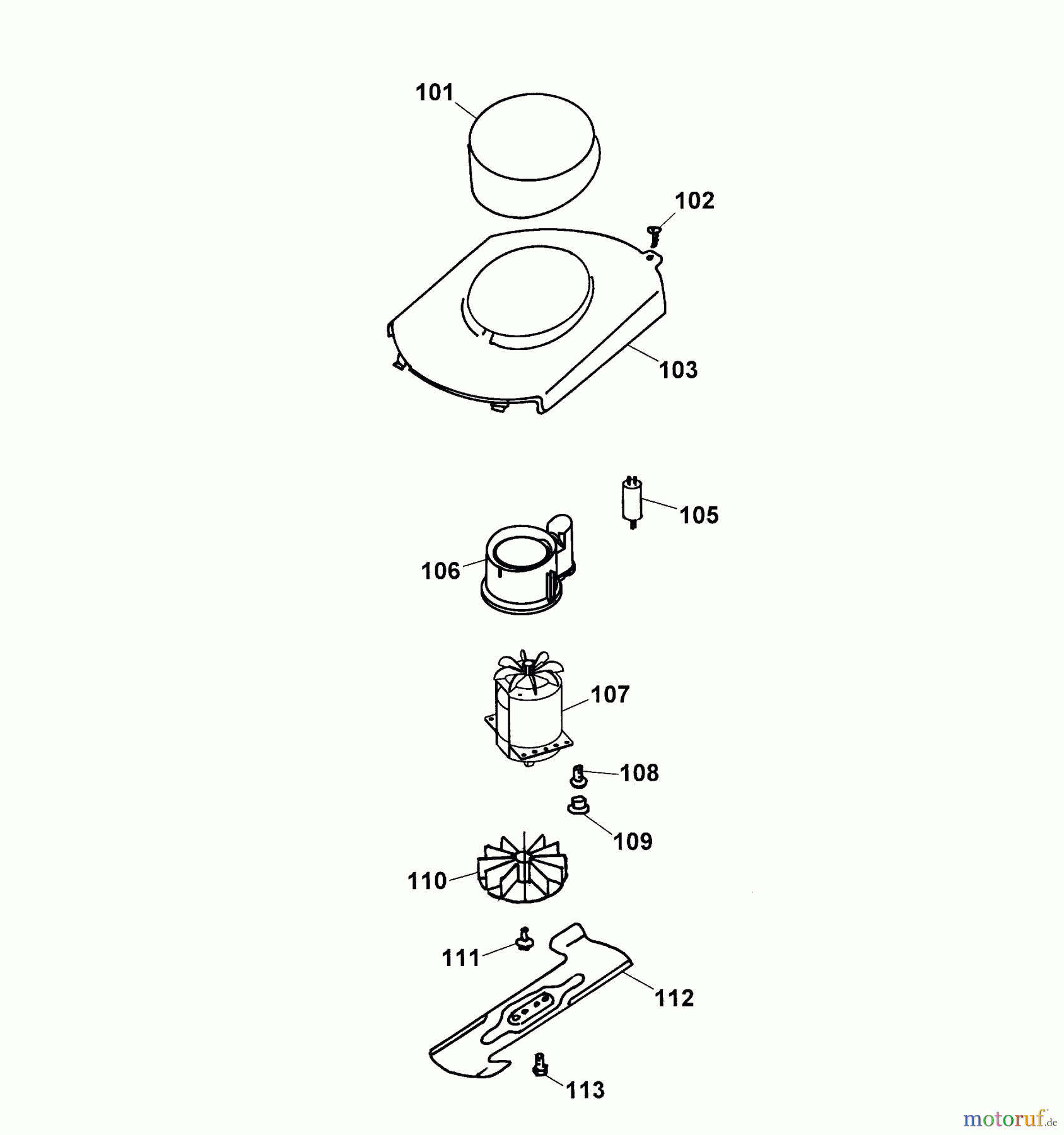 101

102

103

105

106

107

108

109

110

111

112

113

motoruf.de