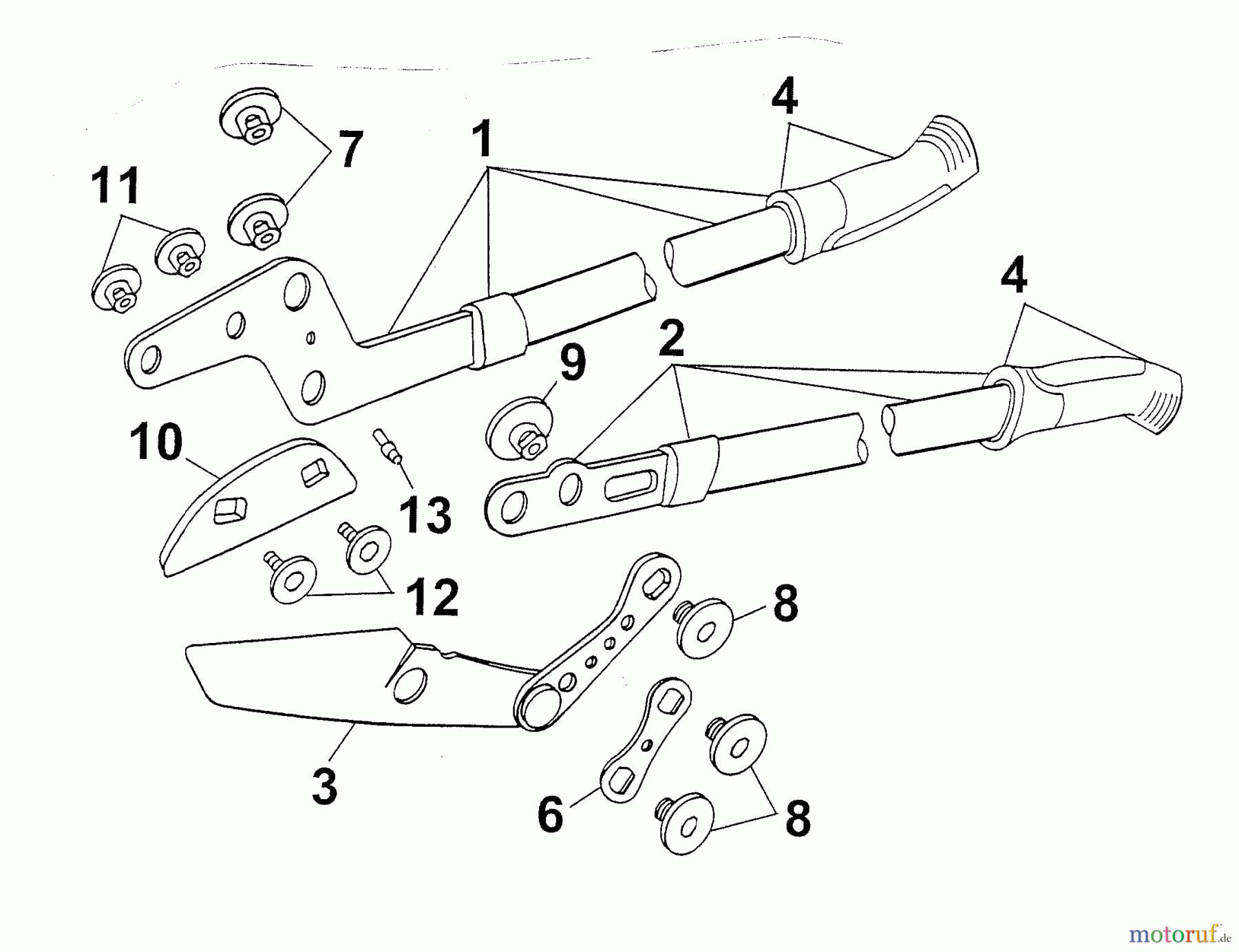 4
7
1
11
4
2
9
10
13
12
8
3
6
8
motoruf.de