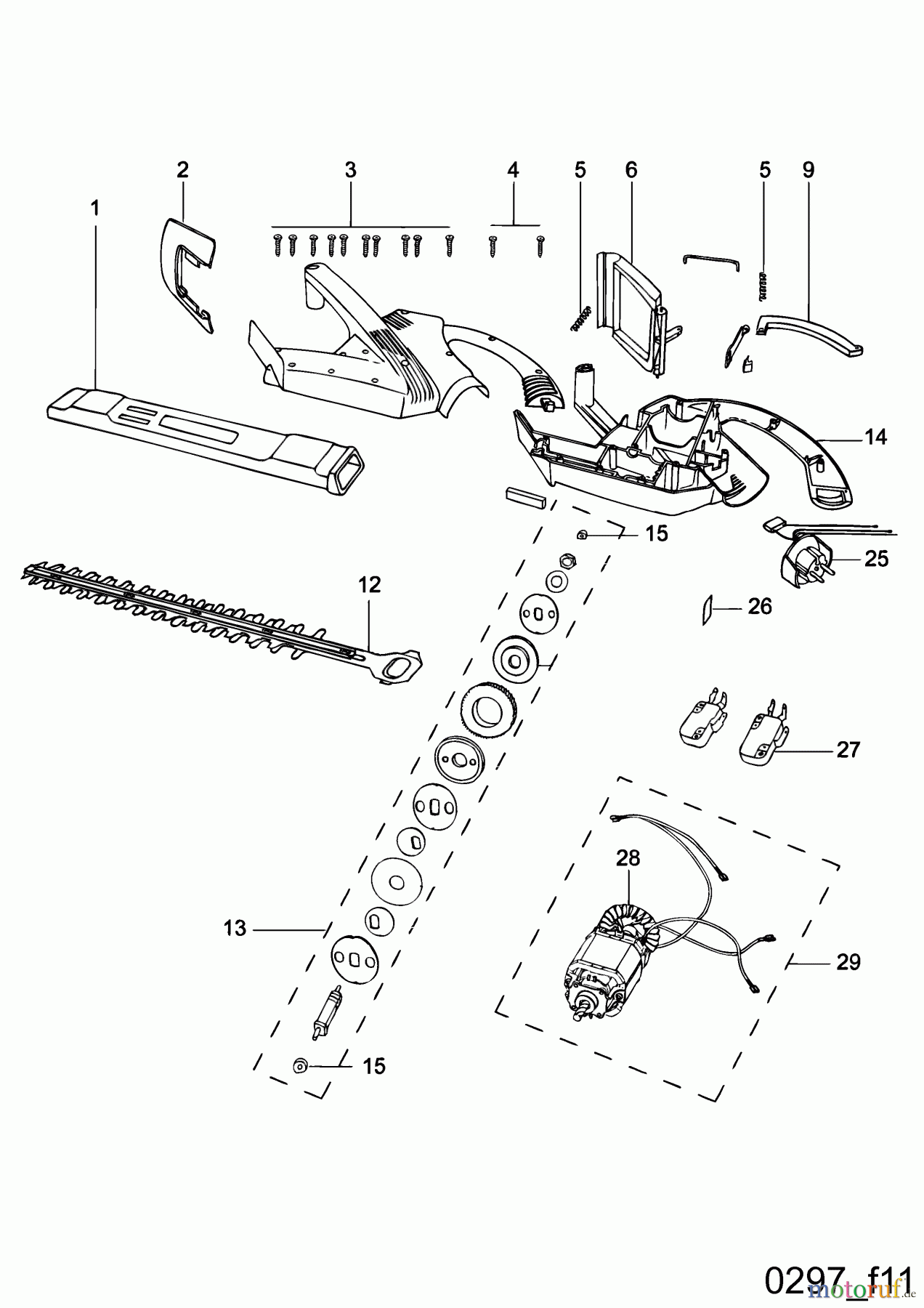 2
3
4
5
6
5
9
1
14
15
25
12
26
27
28
13
29
15
0297_f11
motoruf.de