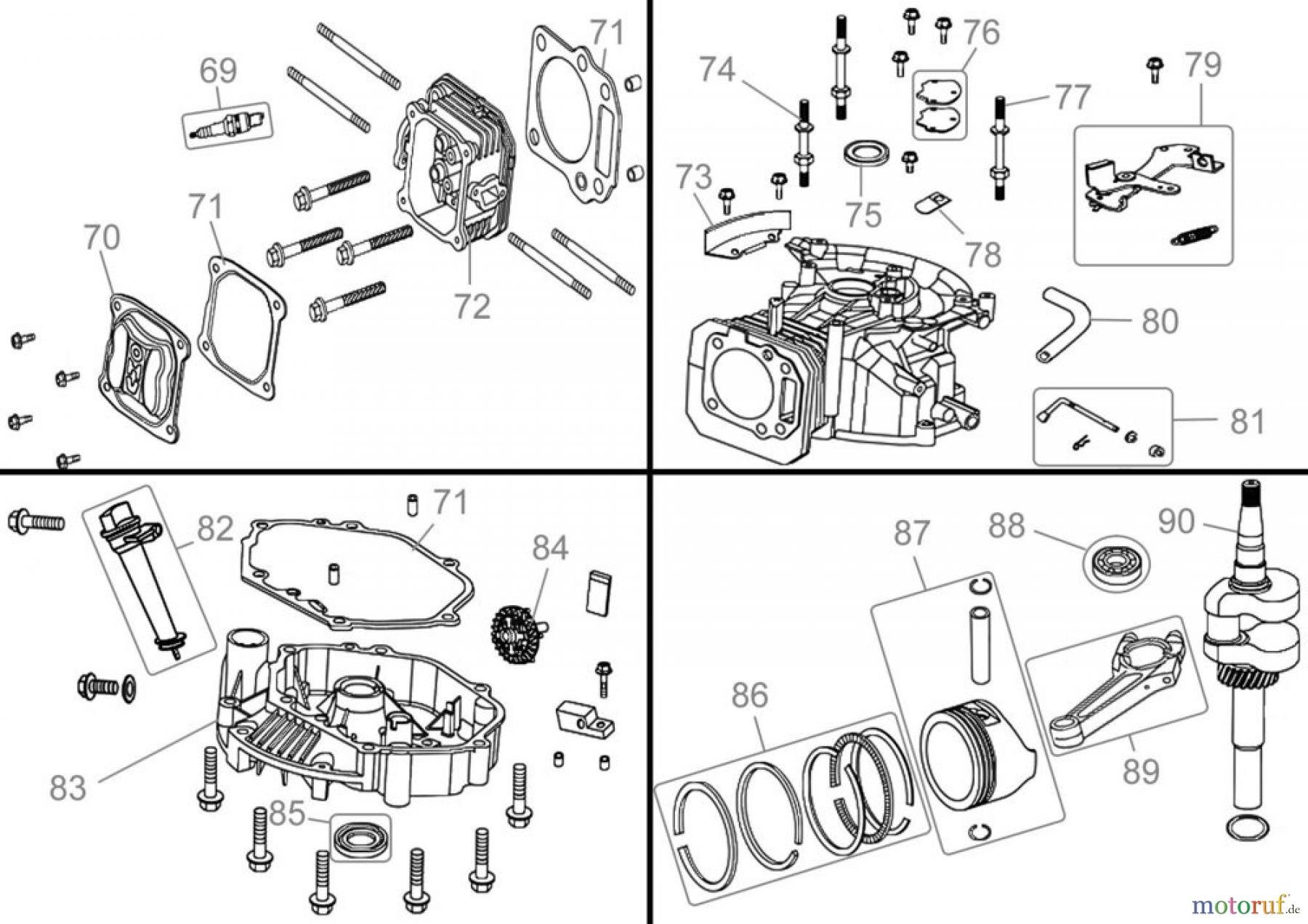 69
71
70
71
72
74
76
77
79
73
75
78
80
81
82
71
84
83
85
87
88
90
86
89
motoruf.de