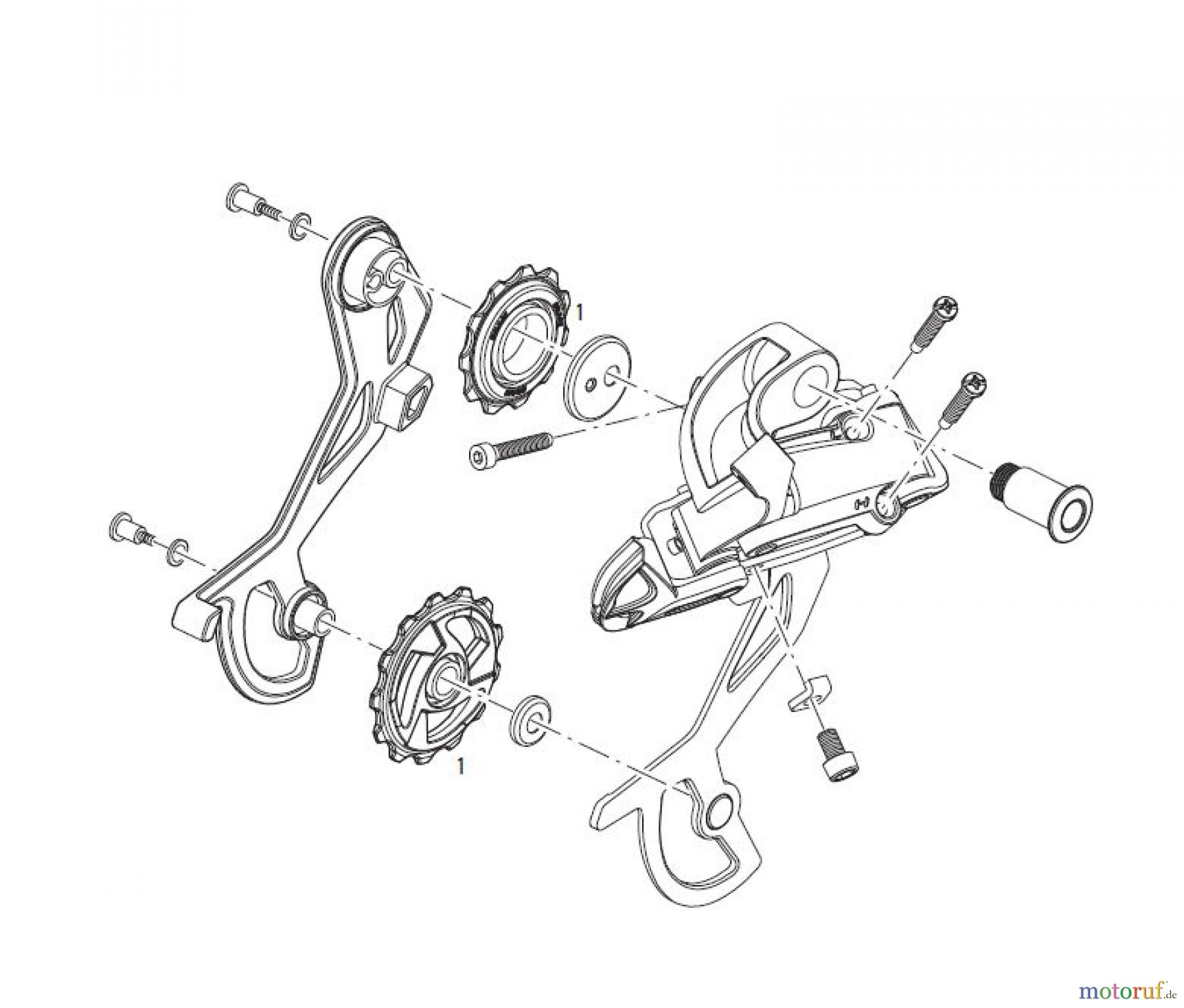 1

1

motoruf.de